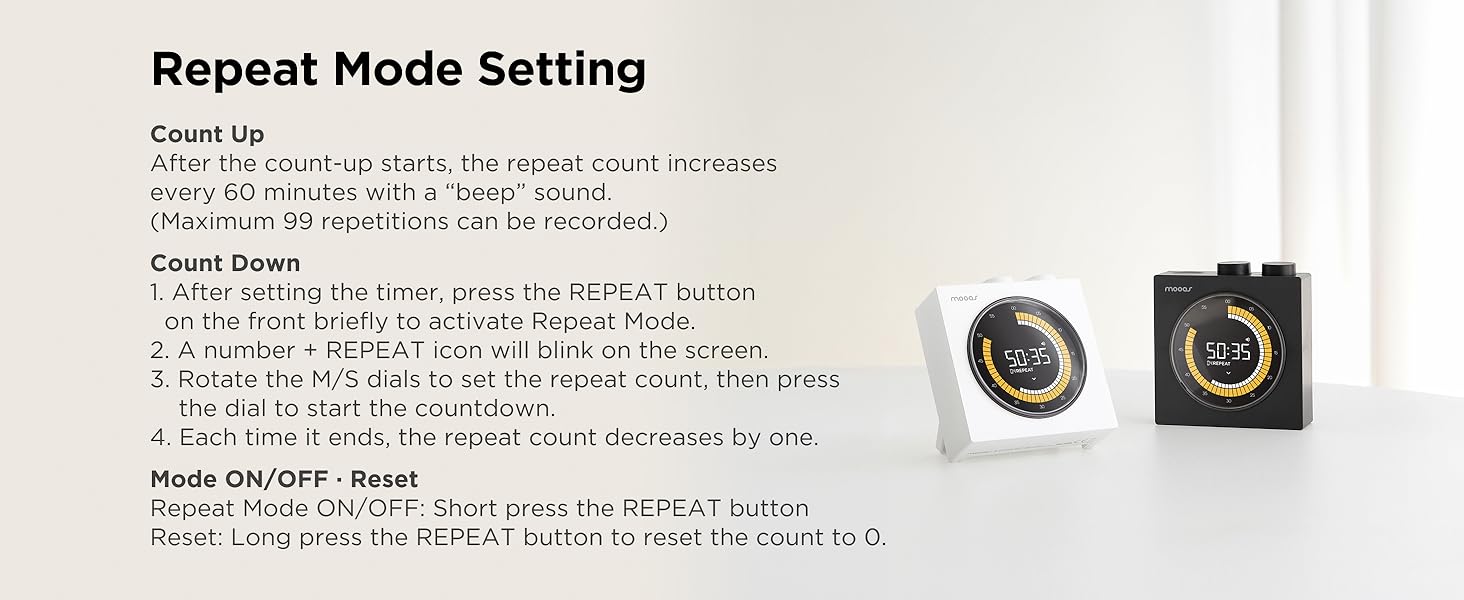 Repeat Mode Setting

Count Up
After the count-up starts, the repeat count increases every 60 minutes with a “beep” sound.
(Maximum 99 repetitions can be recorded.)

Count Down
1. After setting the timer, press the REPEAT button on the front briefly to activate Repeat Mode.
2. A number + REPEAT icon will blink on the screen.
3. Rotate the M/S dials to set the repeat count, then press the dial to start the countdown.
4. Each time it ends, the repeat count decreases by one.

Mode ON/OFF · Reset
Repeat Mode ON/OFF: Short press the REPEAT button
Reset: Long press the REPEAT button to reset the count to 0.

mooas
50:35
REPEAT

mooas
50:35
REPEAT