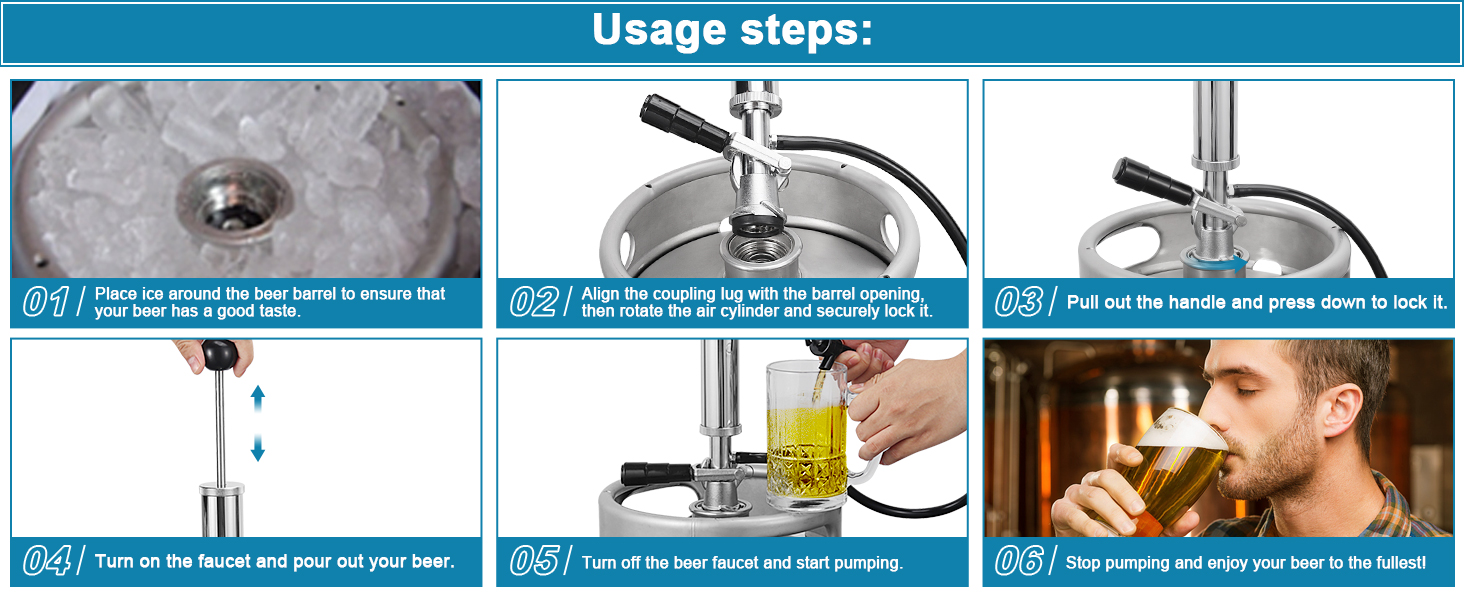 Usage steps:

01 / Place ice around the beer barrel to ensure that your beer has a good taste.

02 / Align the coupling lug with the barrel opening, then rotate the air cylinder and securely lock it.

03 / Pull out the handle and press down to lock it.

04 / Turn on the faucet and pour out your beer.

05 / Turn off the beer faucet and start pumping.

06 / Stop pumping and enjoy your beer to the fullest!