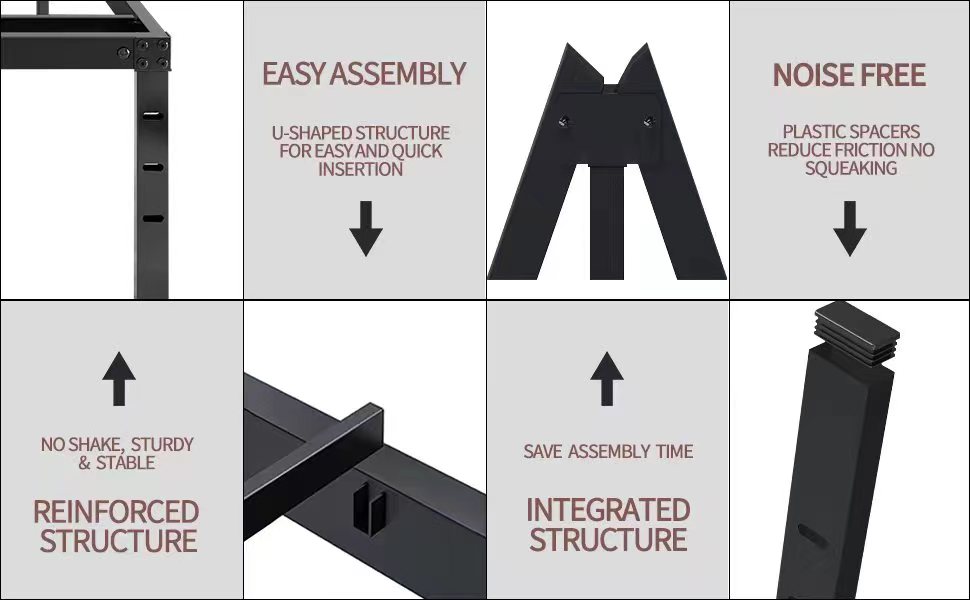 EASY ASSEMBLY

U-SHAPED STRUCTURE FOR EASY AND QUICK INSERTION

NOISE FREE

PLASTIC SPACERS REDUCE FRICTION NO SQUEAKING

NO SHAKE, STURDY & STABLE

REINFORCED STRUCTURE

SAVE ASSEMBLY TIME

INTEGRATED STRUCTURE