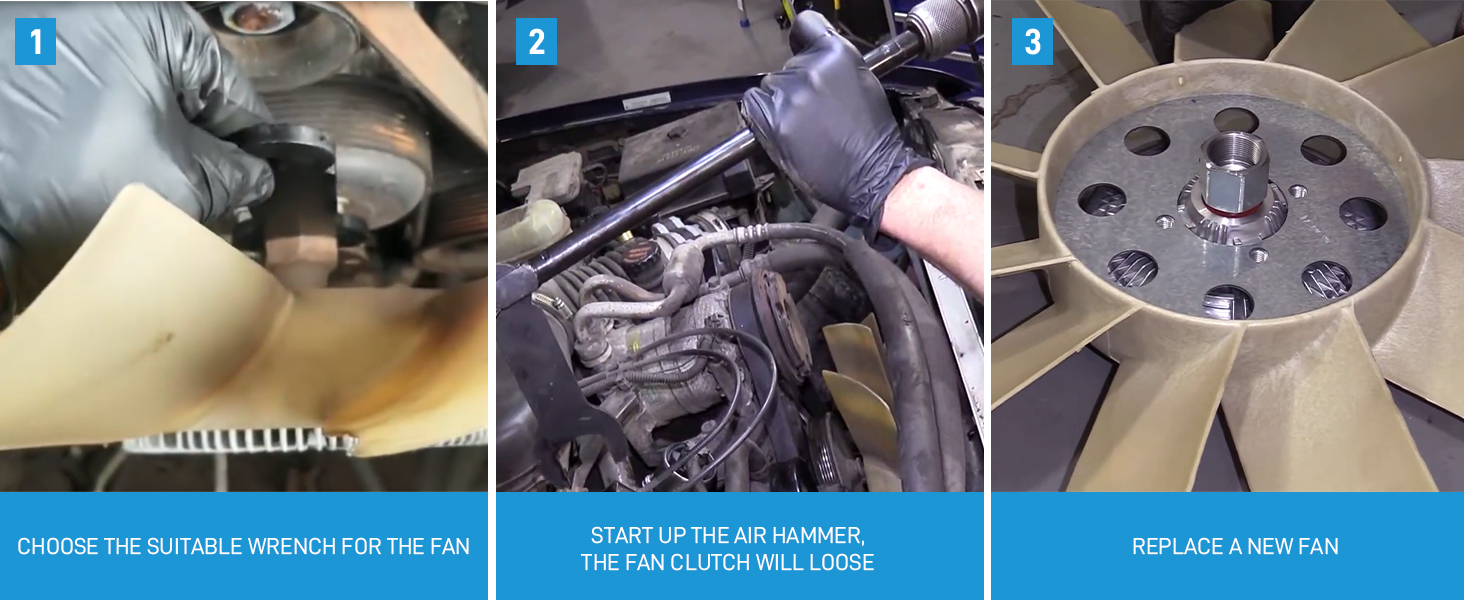 1

CHOOSE THE SUITABLE WRENCH FOR THE FAN

2

START UP THE AIR HAMMER, THE FAN CLUTCH WILL LOOSE

3

REPLACE A NEW FAN