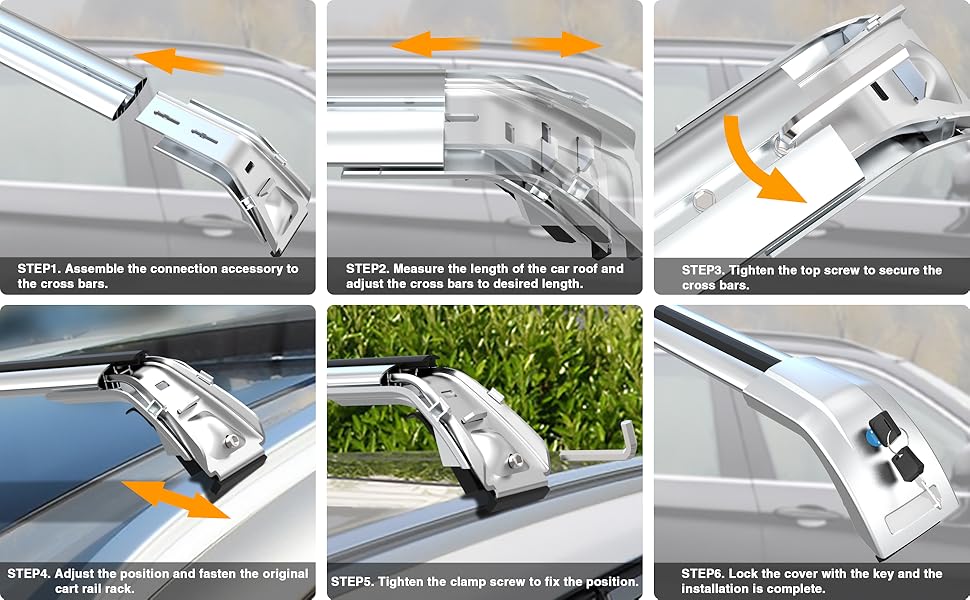 STEP1. Assemble the connection accessory to the cross bars.

STEP2. Measure the length of the car roof and adjust the cross bars to desired length.

STEP3. Tighten the top screw to secure the cross bars.

STEP4. Adjust the position and fasten the original cart rail rack.

STEP5. Tighten the clamp screw to fix the position.

STEP6. Lock the cover with the key and the installation is complete.