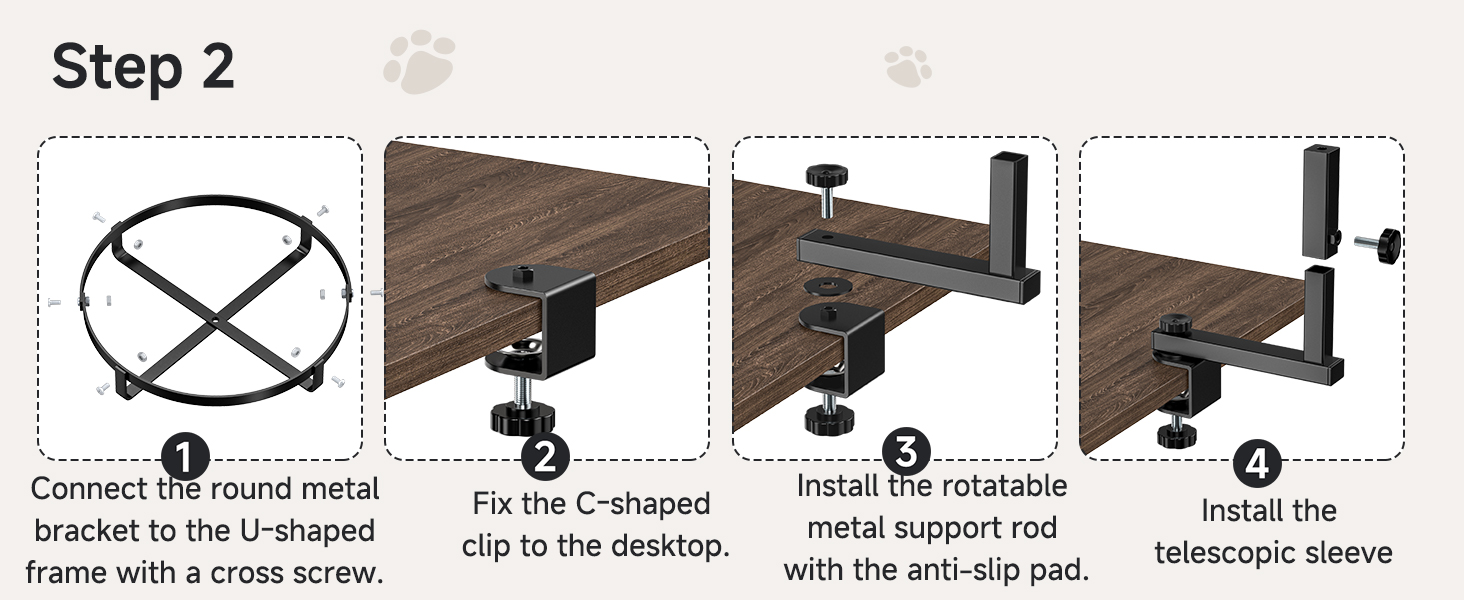 Step 2

1
Connect the round metal bracket to the U-shaped frame with a cross screw.

2
Fix the C-shaped clip to the desktop.

3
Install the rotatable metal support rod with the anti-slip pad.

4
Install the telescopic sleeve