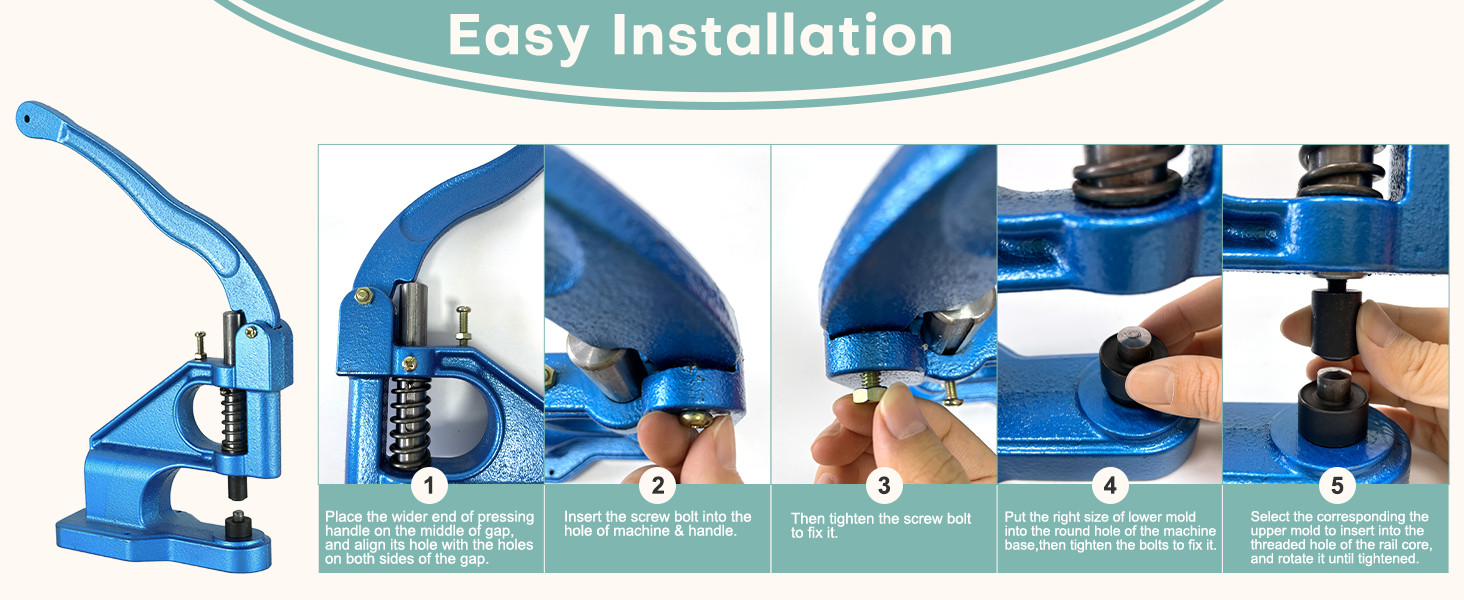 Easy Installation

1
Place the wider end of pressing handle on the middle of gap, and align its hole with the holes on both sides of the gap.

2
Insert the screw bolt into the hole of machine & handle.

3
Then tighten the screw bolt to fix it.

4
Put the right size of lower mold into the round hole of the machine base,then tighten the bolts to fix it.

5
Select the corresponding the upper mold to insert into the threaded hole of the rail core, and rotate it until tightened.