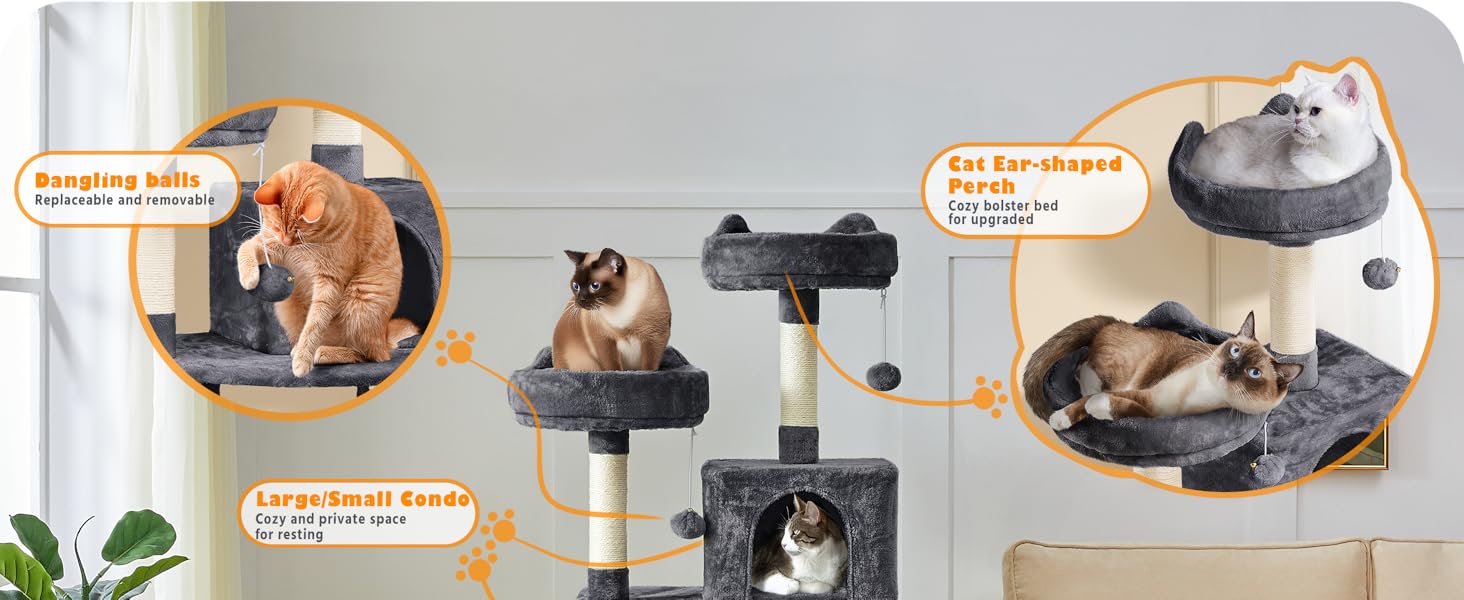 Dangling balls
Replaceable and removable

Cat Ear-shaped Perch
Cozy bolster bed for upgraded

Large/Small Condo
Cozy and private space for resting