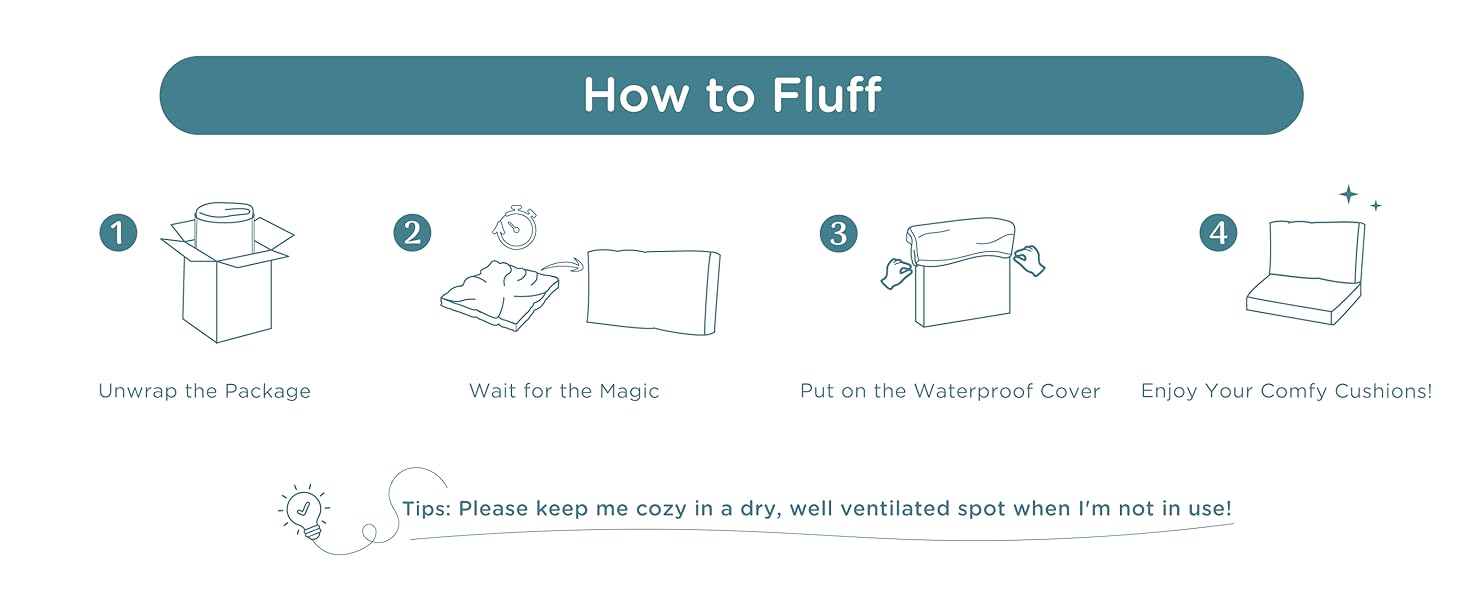 How to Fluff

1
Unwrap the Package

2
Wait for the Magic

3
Put on the Waterproof Cover

4
Enjoy Your Comfy Cushions!

Tips: Please keep me cozy in a dry, well ventilated spot when I'm not in use!