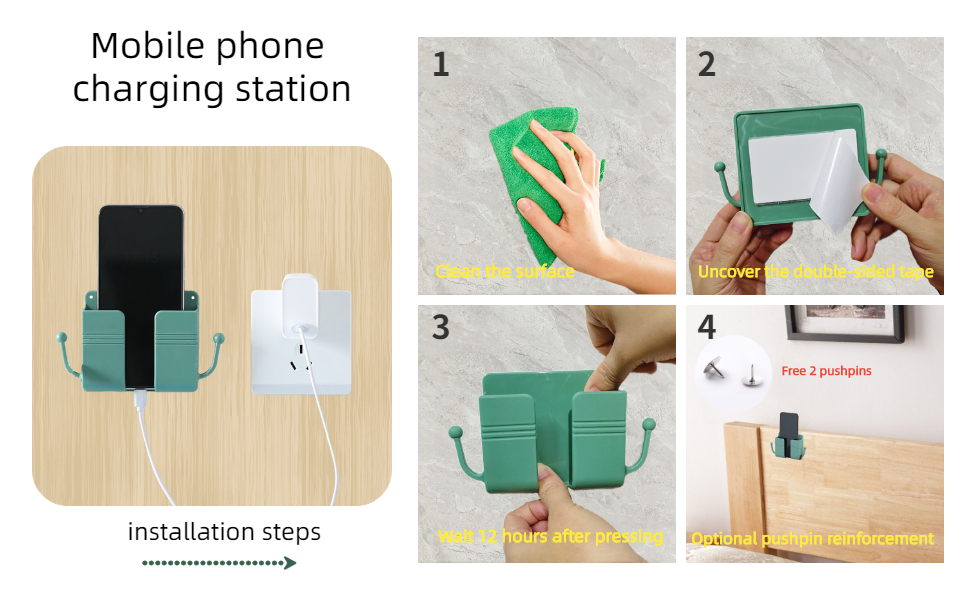 Mobile phone charging station

installation steps

1
Clean the surface

2
Uncover the double-sided tape

3
Wait 12 hours after pressing

4
Free 2 pushpins
Optional pushpin reinforcement