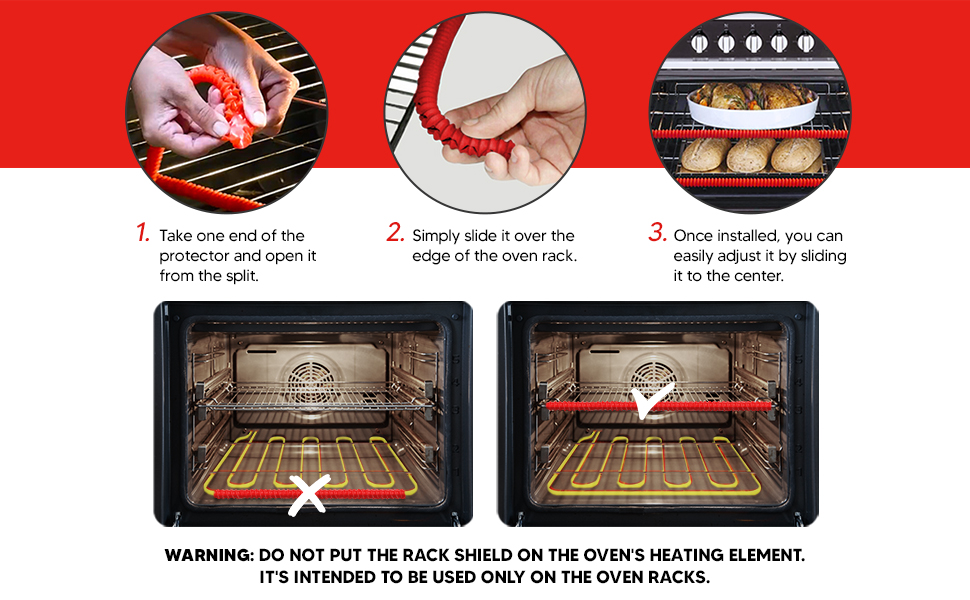 1. Take one end of the protector and open it from the split.

2. Simply slide it over the edge of the oven rack.

3. Once installed, you can easily adjust it by sliding it to the center.

WARNING: DO NOT PUT THE RACK SHIELD ON THE OVEN'S HEATING ELEMENT. IT'S INTENDED TO BE USED ONLY ON THE OVEN RACKS.