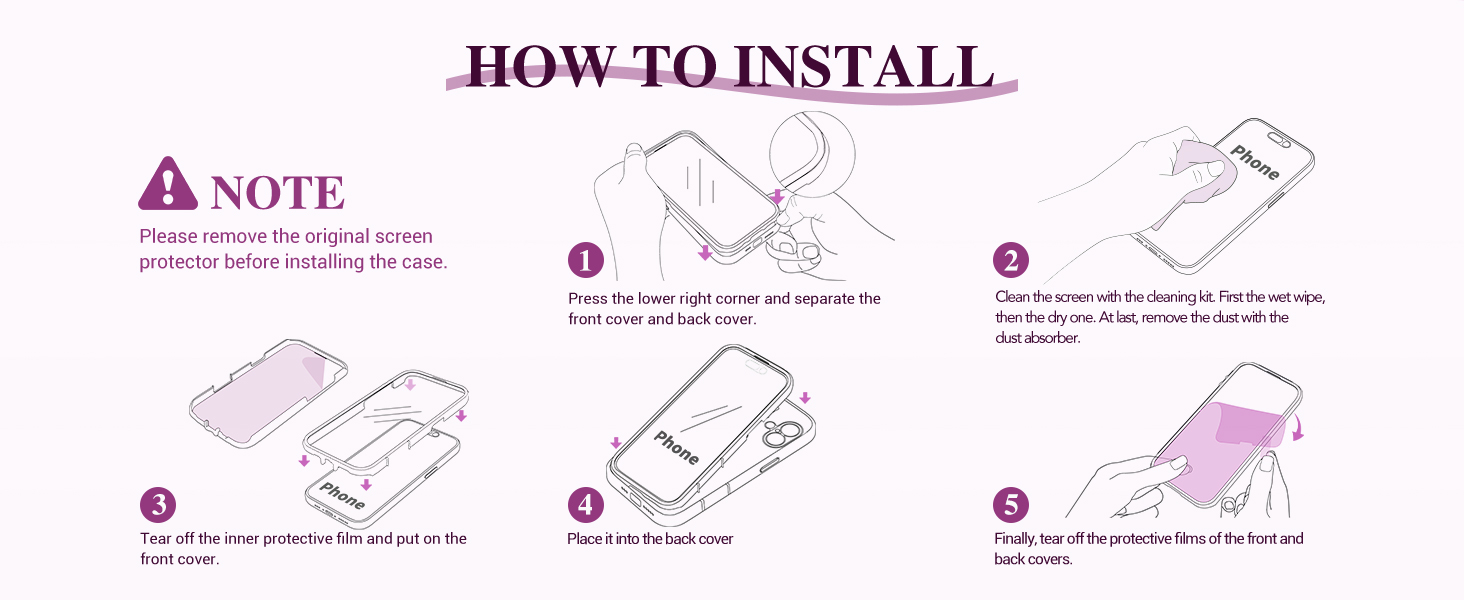 HOW TO INSTALL

NOTE

Please remove the original screen protector before installing the case.

1

Press the lower right corner and separate the front cover and back cover.

Phone

2

Clean the screen with the cleaning kit. First the wet wipe, then the dry one. At last, remove the dust with the dust absorber.

Phone

3

Tear off the inner protective film and put on the front cover.

Phone

4

Place it into the back cover

5

Finally, tear off the protective films of the front and back covers.