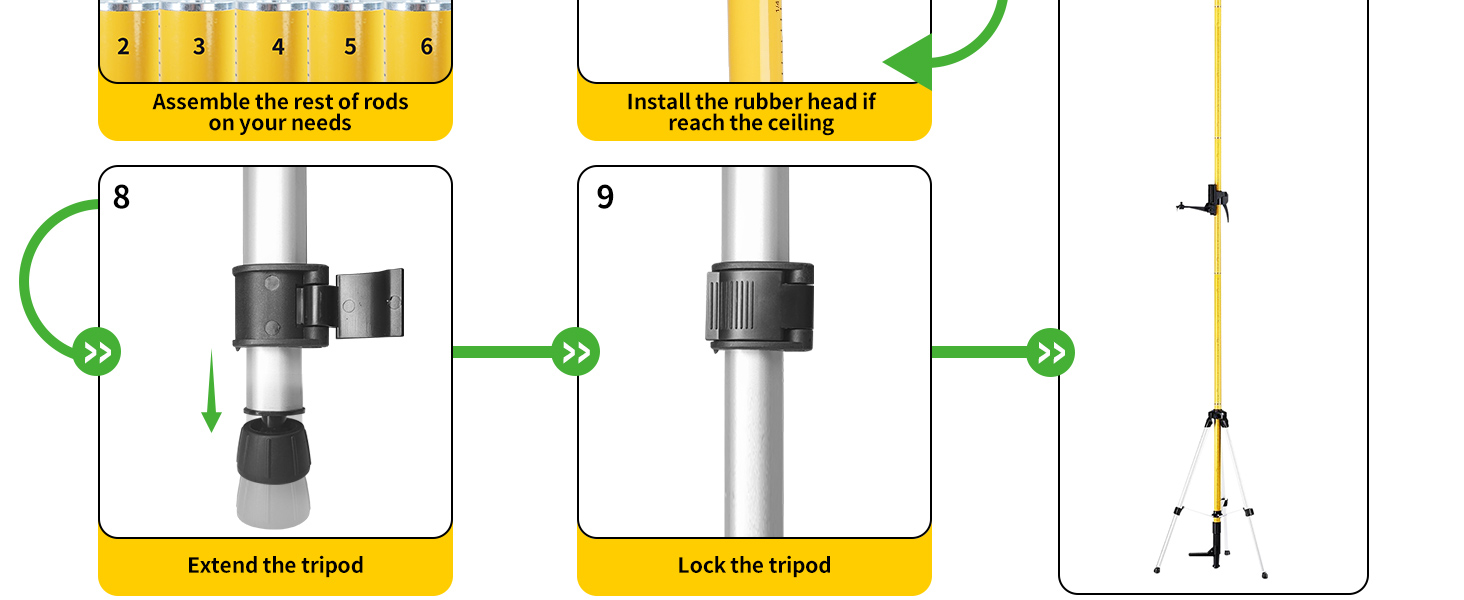 2 3 4 5 6

Assemble the rest of rods on your needs

Install the rubber head if reach the ceiling

8

Extend the tripod

9

Lock the tripod