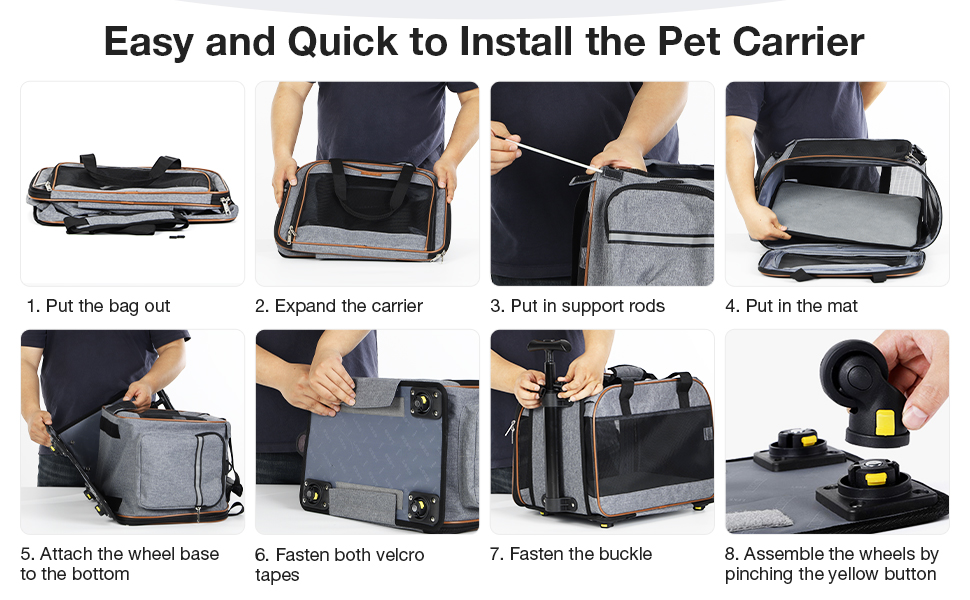 Easy and Quick to Install the Pet Carrier

1. Put the bag out

2. Expand the carrier

3. Put in support rods

4. Put in the mat

5. Attach the wheel base to the bottom

6. Fasten both velcro tapes

7. Fasten the buckle

8. Assemble the wheels by pinching the yellow button