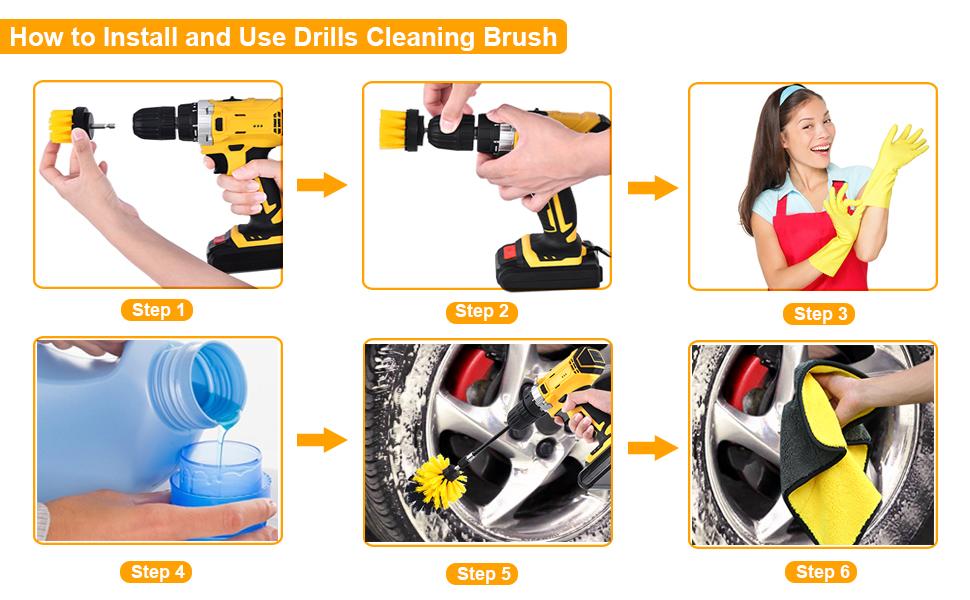 How to Install and Use Drills Cleaning Brush

Step 1

Step 2

Step 3

Step 4

Step 5

Step 6