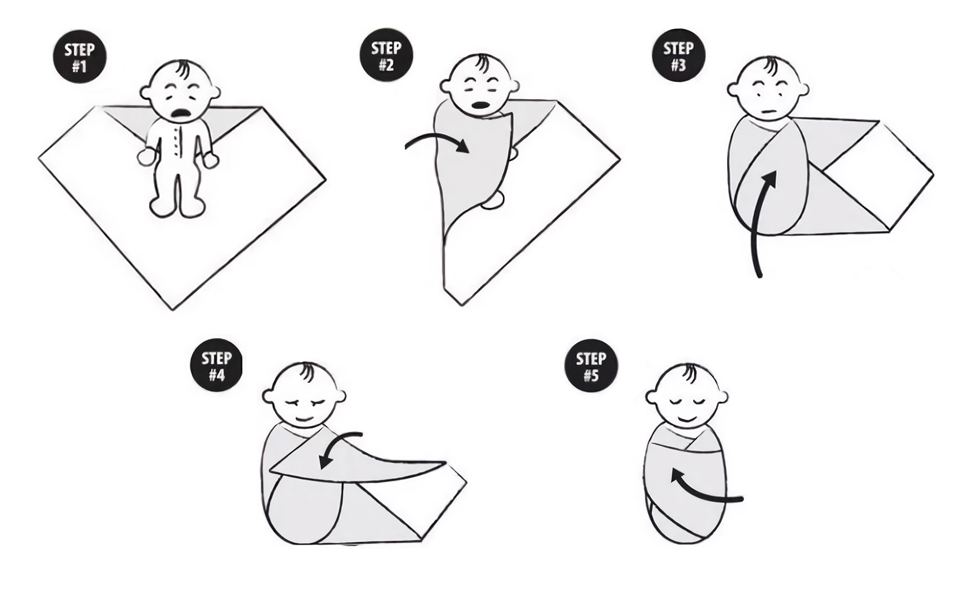 STEP #1

STEP #2

STEP #3

STEP #4

STEP #5