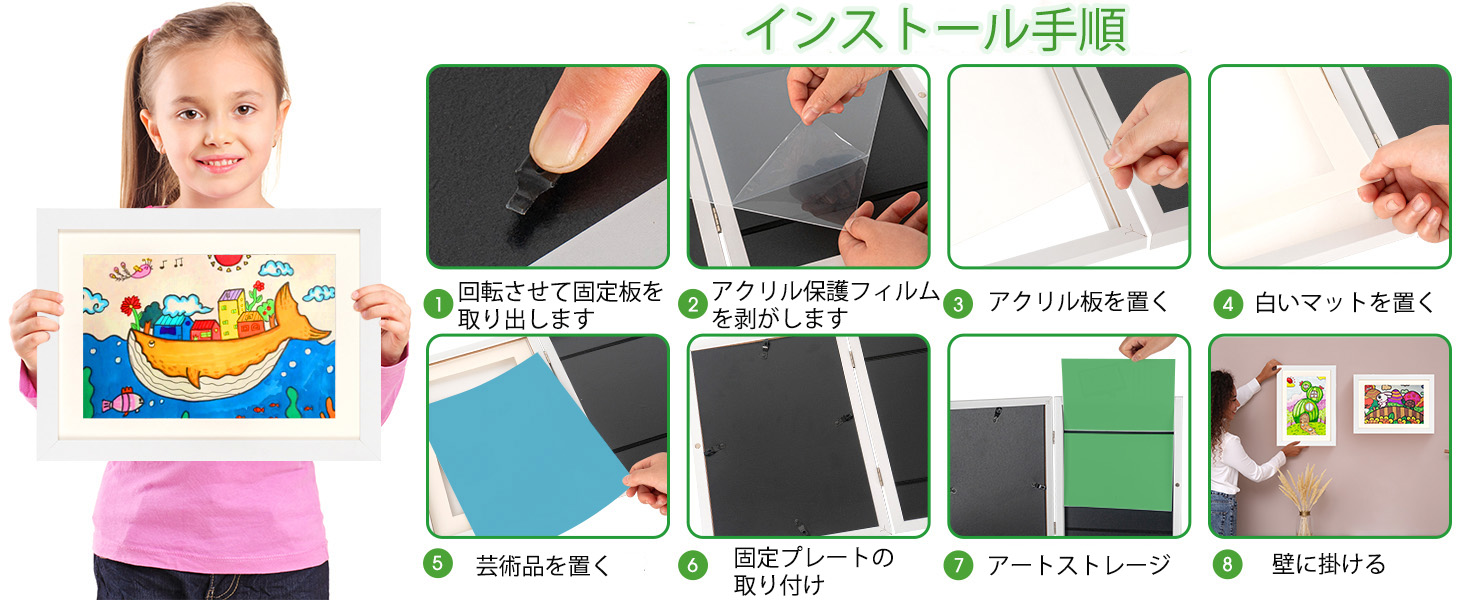 インストール手順

1 回転させて固定板を取り出します

2 アクリル保護フィルムを剥がします

3 アクリル板を置く

4 白いマットを置く

5 芸術品を置く

6 固定プレートの取り付け

7 アートストレージ

8 壁に掛ける