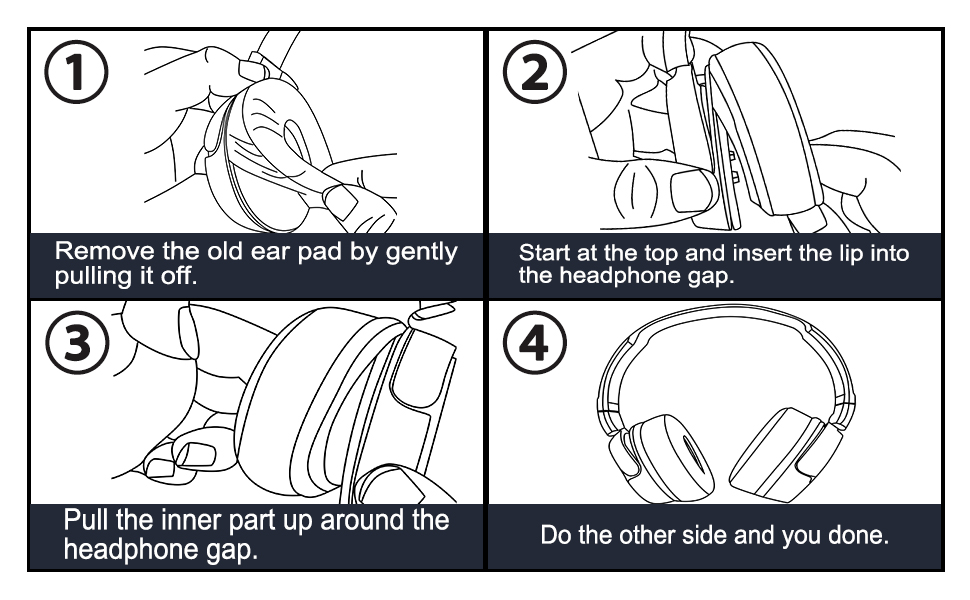 1

Remove the old ear pad by gently pulling it off.

2

Start at the top and insert the lip into the headphone gap.

3

Pull the inner part up around the headphone gap.

4

Do the other side and you done.