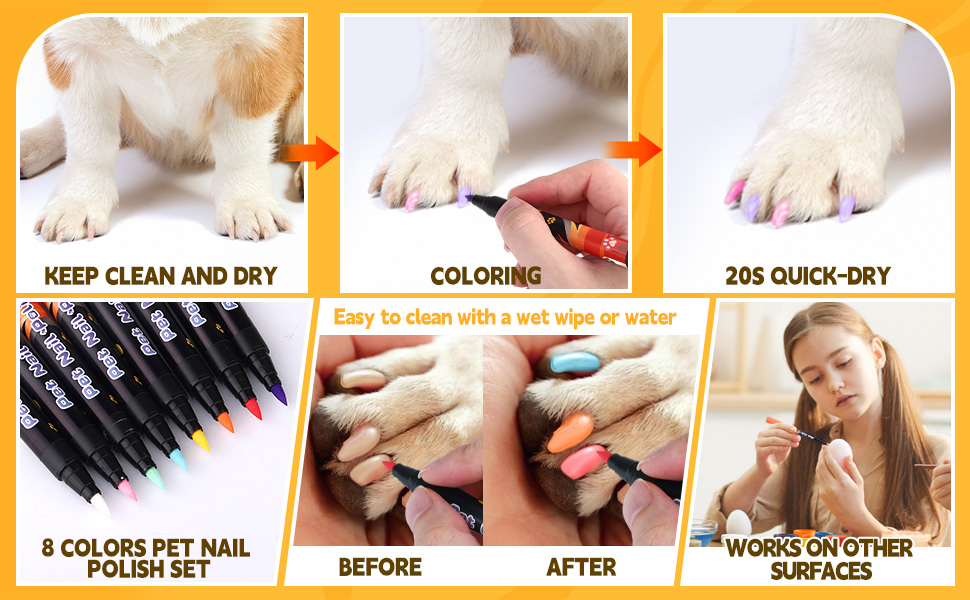 KEEP CLEAN AND DRY

COLORING

20S QUICK-DRY

Pet Nail Pet Nail Pet Nail Pet Nail Pet

8 COLORS PET NAIL POLISH SET

Easy to clean with a wet wipe or water

BEFORE

AFTER

WORKS ON OTHER SURFACES