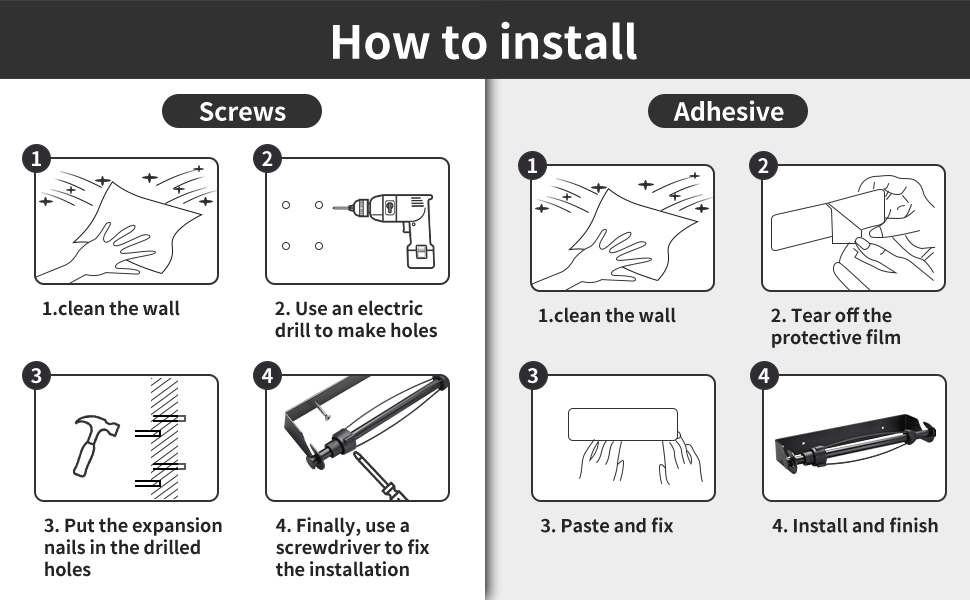 How to install

Screws

1

1.clean the wall

2

2. Use an electric drill to make holes

3

3. Put the expansion nails in the drilled holes

4

4. Finally, use a screwdriver to fix the installation

Adhesive

1

1.clean the wall

2

2. Tear off the protective film

3

3. Paste and fix

4

4. Install and finish