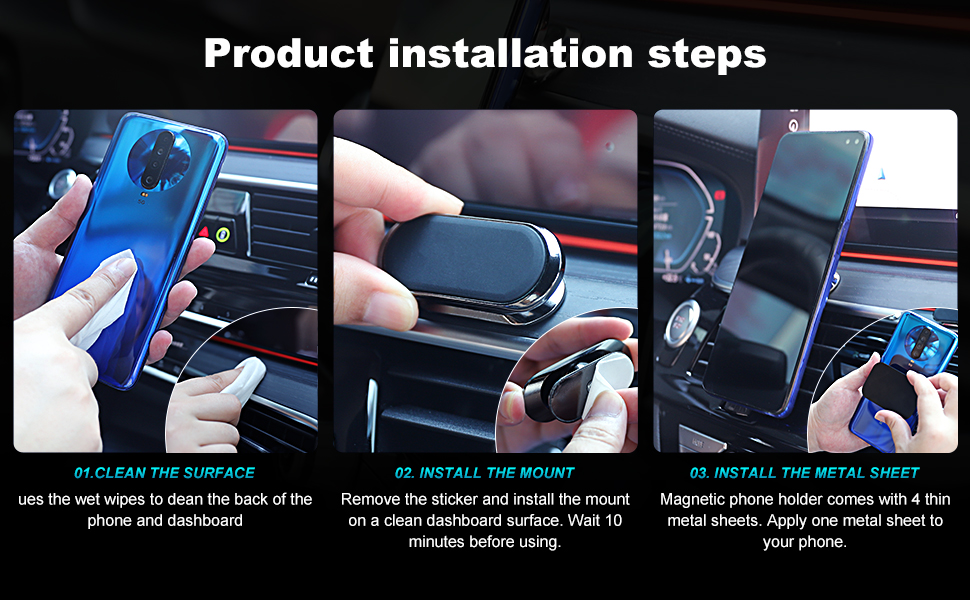 Product installation steps

01.CLEAN THE SURFACE

ues the wet wipes to dean the back of the phone and dashboard

02. INSTALL THE MOUNT

Remove the sticker and install the mount on a clean dashboard surface. Wait 10 minutes before using.

03. INSTALL THE METAL SHEET

Magnetic phone holder comes with 4 thin metal sheets. Apply one metal sheet to your phone.