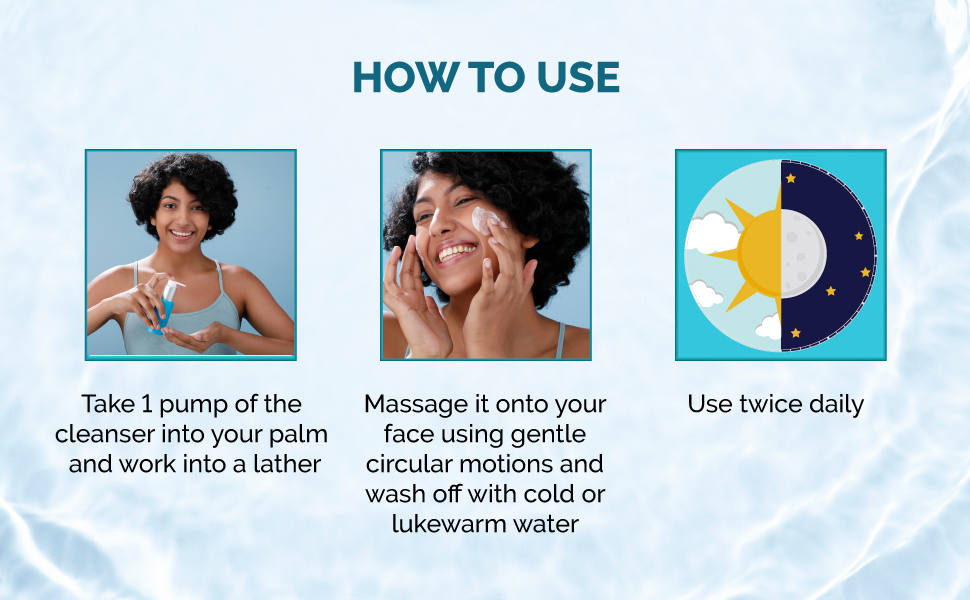 HOW TO USE

Take 1 pump of the cleanser into your palm and work into a lather

Massage it onto your face using gentle circular motions and wash off with cold or lukewarm water

Use twice daily