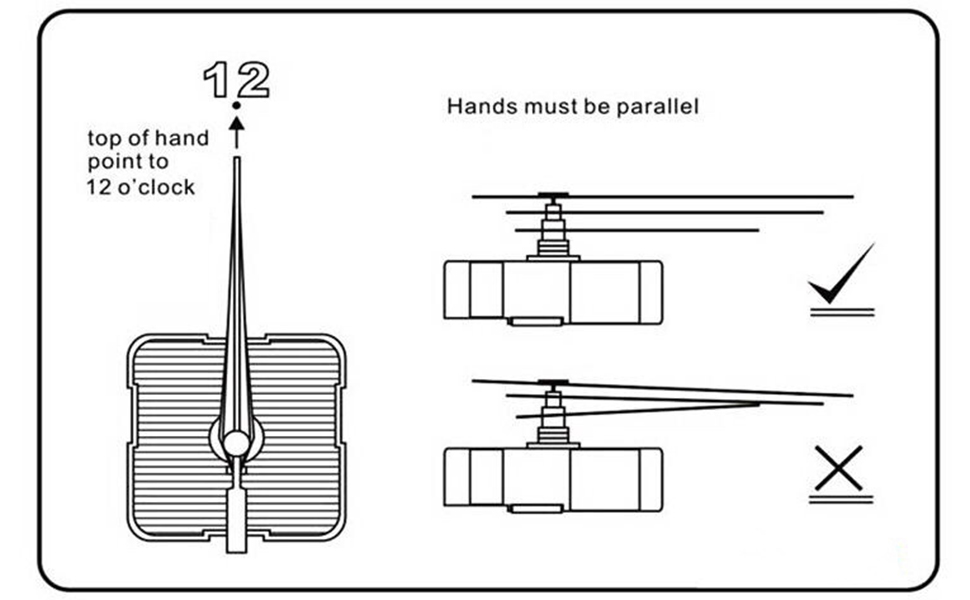 12

top of hand point to 12 o'clock

Hands must be parallel