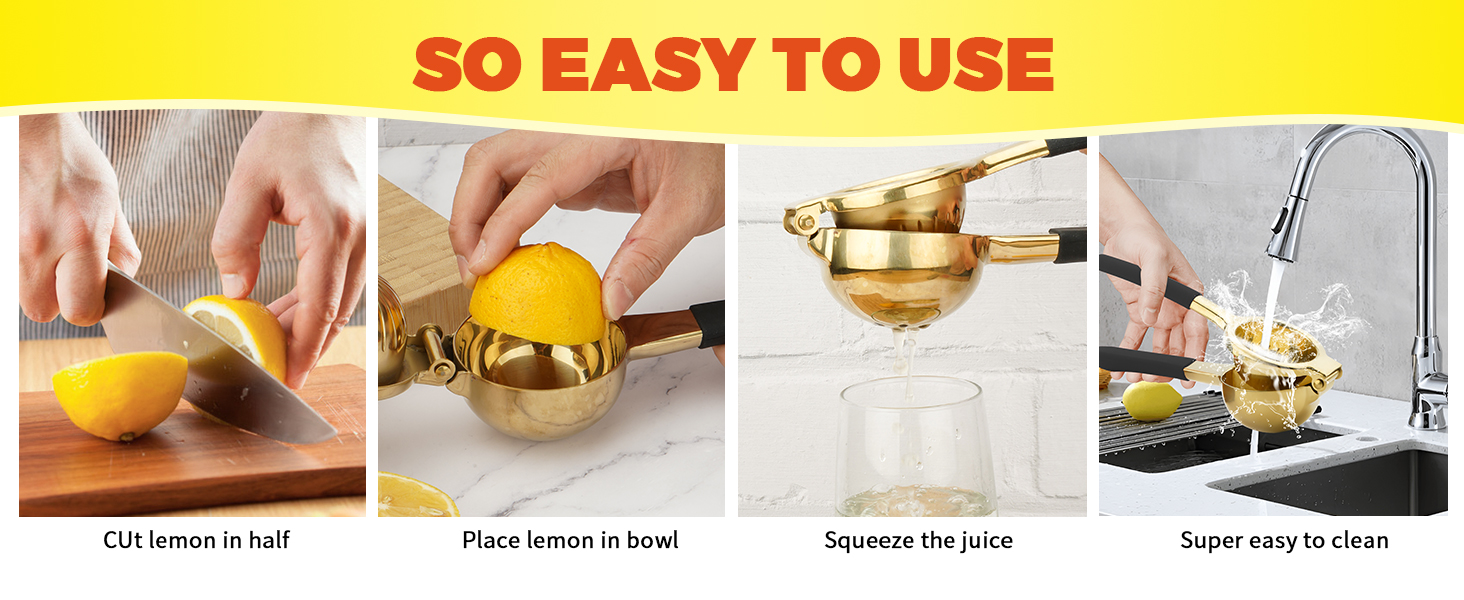 SO EASY TO USE

CUt lemon in half

Place lemon in bowl

Squeeze the juice

Super easy to clean