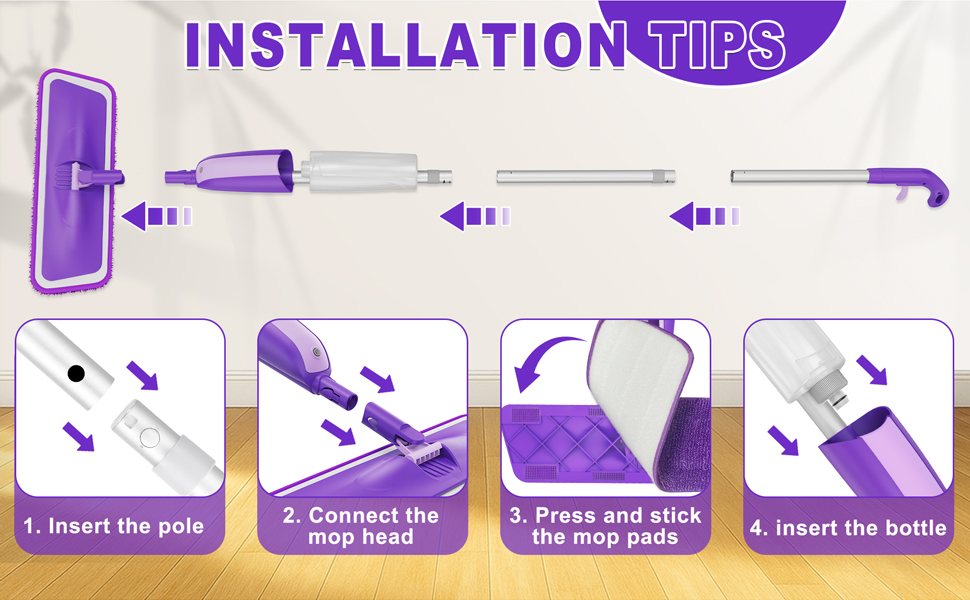 INSTALLATION TIPS

1. Insert the pole

2. Connect the mop head

3. Press and stick the mop pads

4. insert the bottle