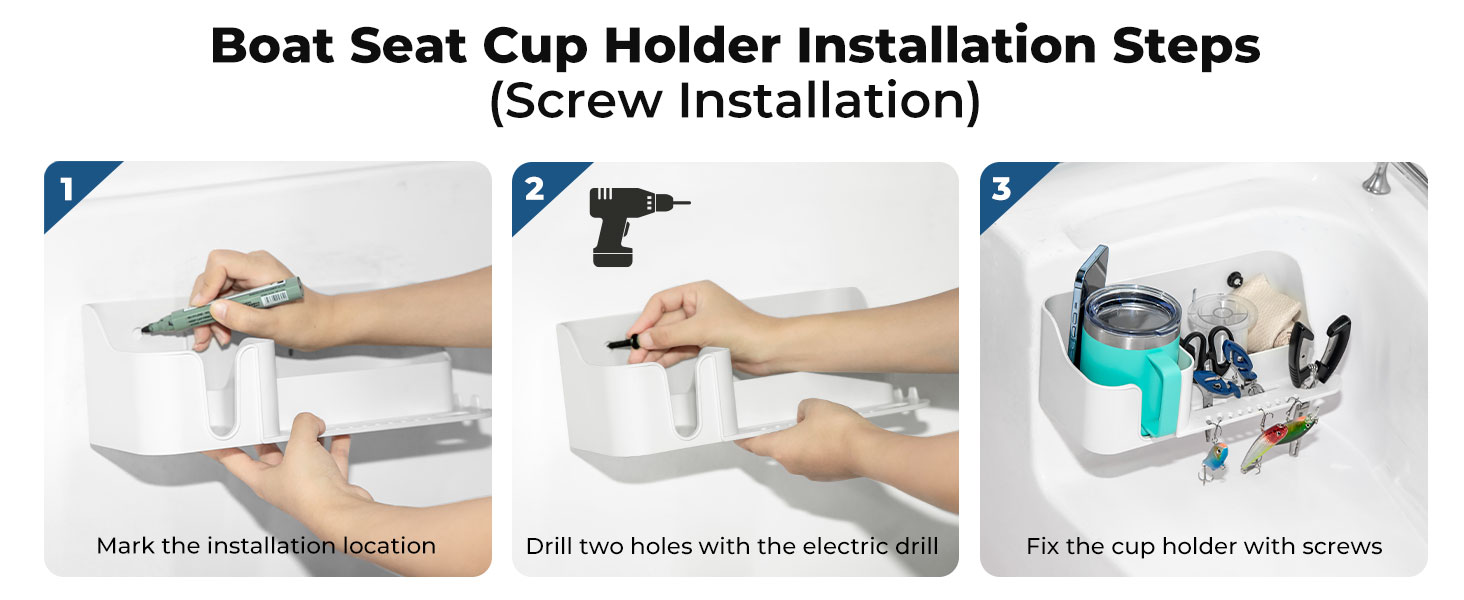 Boat Seat Cup Holder Installation Steps
(Screw Installation)

1
Mark the installation location

2
Drill two holes with the electric drill

3
Fix the cup holder with screws