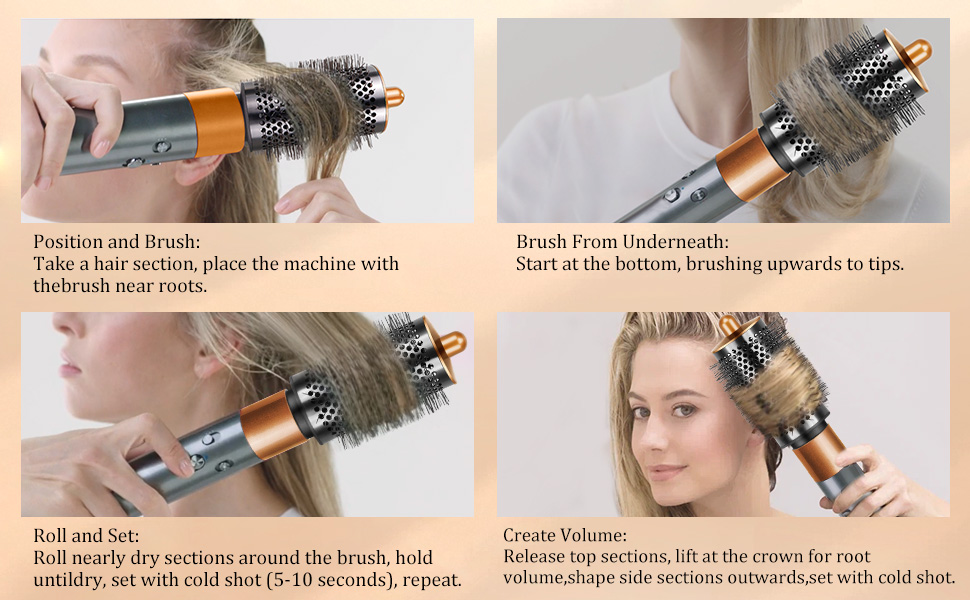 Position and Brush:
Take a hair section, place the machine with thebrush near roots.

Brush From Underneath:
Start at the bottom, brushing upwards to tips.

Roll and Set:
Roll nearly dry sections around the brush, hold untildry, set with cold shot (5-10 seconds), repeat.

Create Volume:
Release top sections, lift at the crown for root volume,shape side sections outwards,set with cold shot.