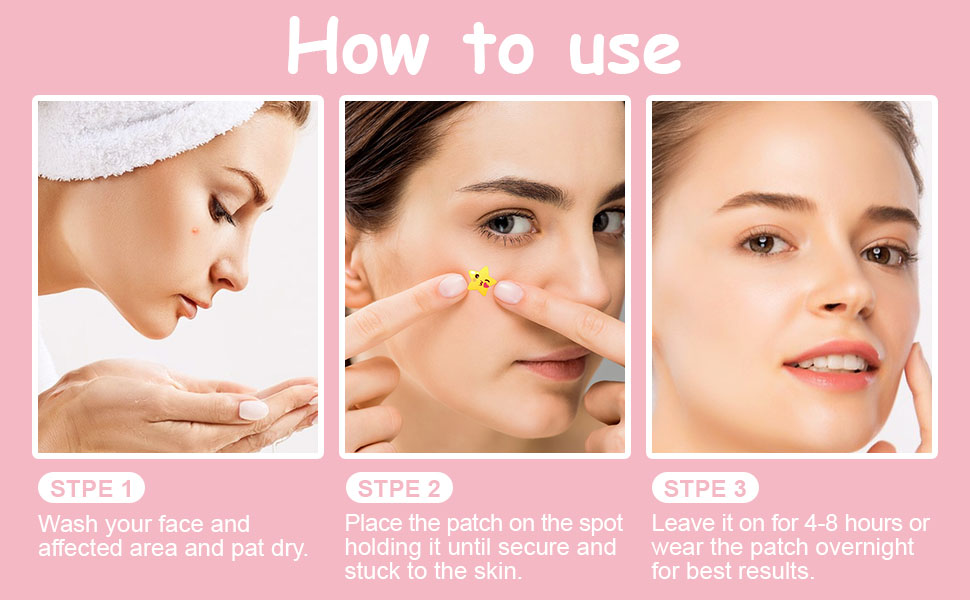 How to use

STPE 1
Wash your face and affected area and pat dry.

STPE 2
Place the patch on the spot holding it until secure and stuck to the skin.

STPE 3
Leave it on for 4-8 hours or wear the patch overnight for best results.