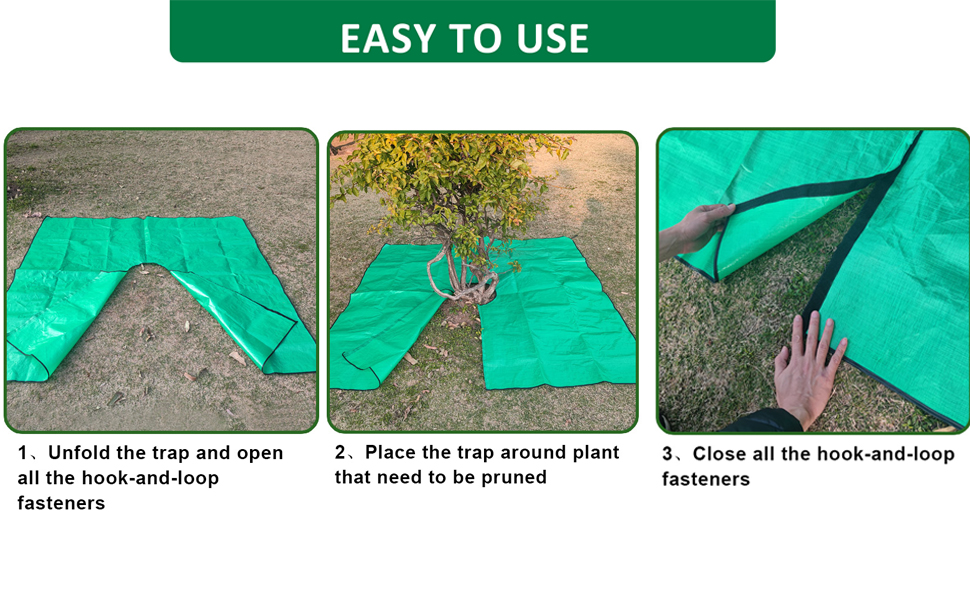 EASY TO USE

1、Unfold the trap and open all the hook-and-loop fasteners

2、Place the trap around plant that need to be pruned

3、Close all the hook-and-loop fasteners