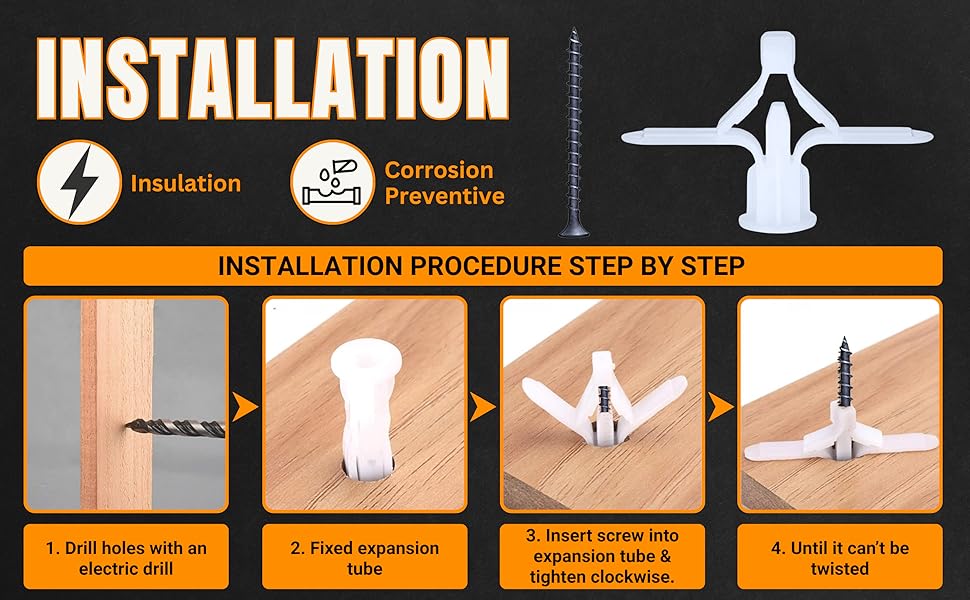 INSTALLATION

Insulation

Corrosion Preventive

INSTALLATION PROCEDURE STEP BY STEP

1. Drill holes with an electric drill

2. Fixed expansion tube

3. Insert screw into expansion tube & tighten clockwise.

4. Until it can't be twisted