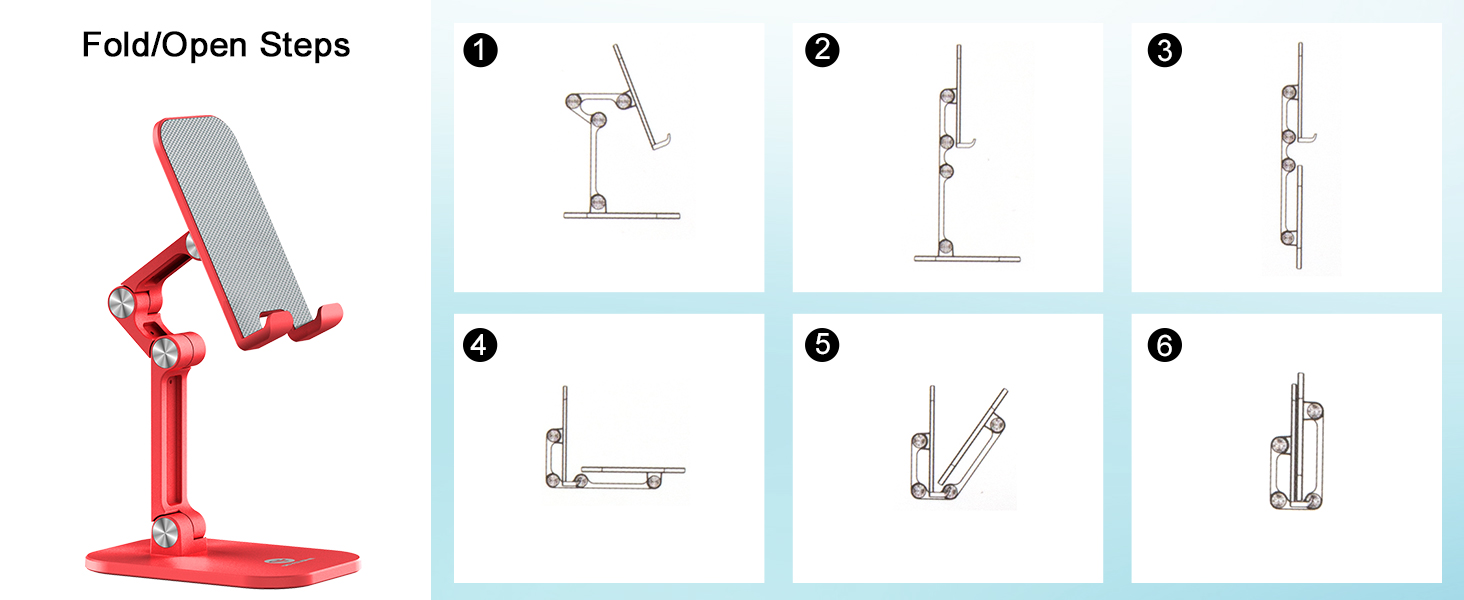 Fold/Open Steps

1

2

3

4

5

6