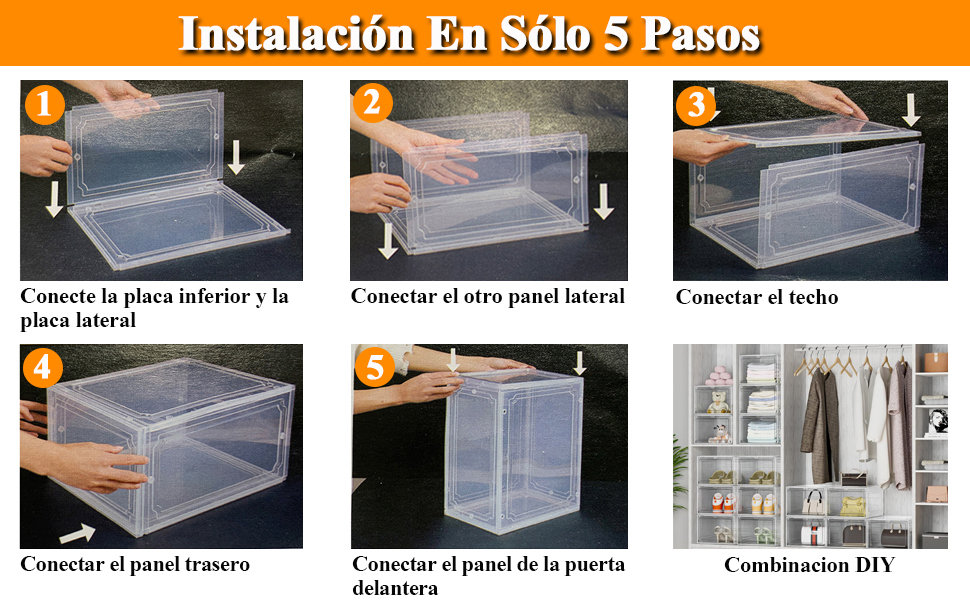 Instalación En Sólo 5 Pasos

1

Conecte la placa inferior y la placa lateral

2

Conectar el otro panel lateral

3

Conectar el techo

4

Conectar el panel trasero

5

Conectar el panel de la puerta delantera

Combinacion DIY