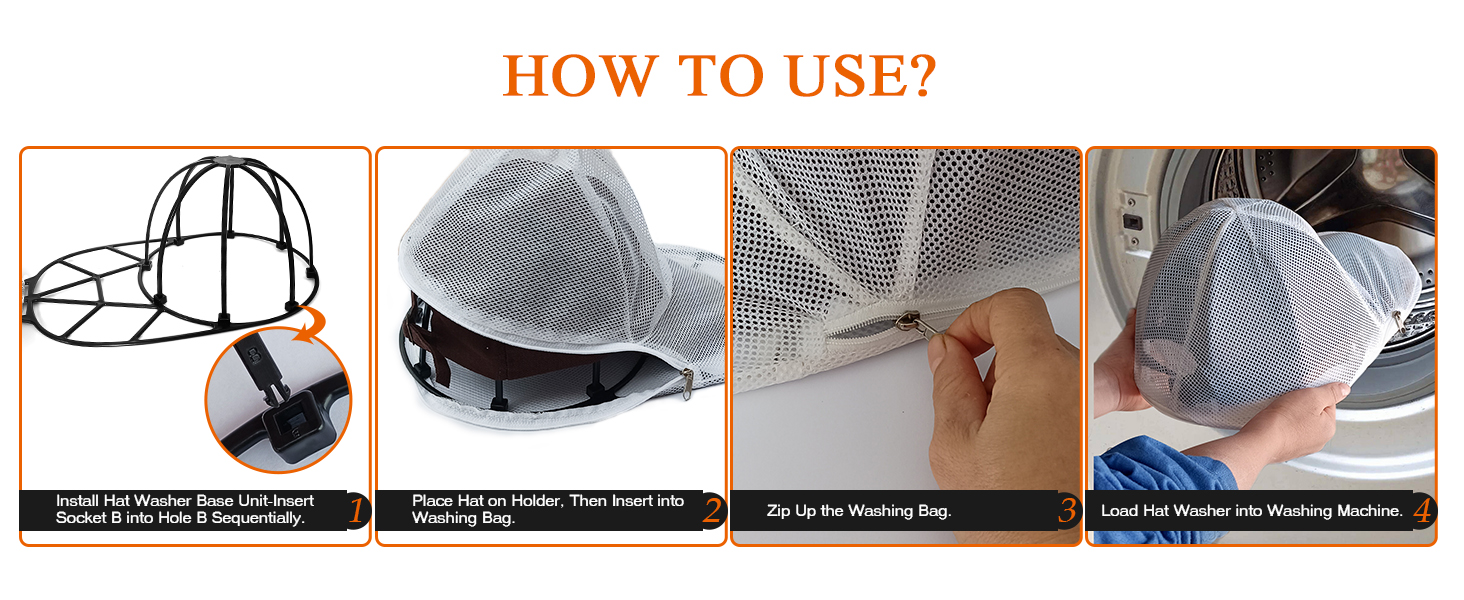 HOW TO USE?

Install Hat Washer Base Unit-Insert Socket B into Hole B Sequentially. 1

Place Hat on Holder, Then Insert into Washing Bag. 2

Zip Up the Washing Bag. 3

Load Hat Washer into Washing Machine. 4