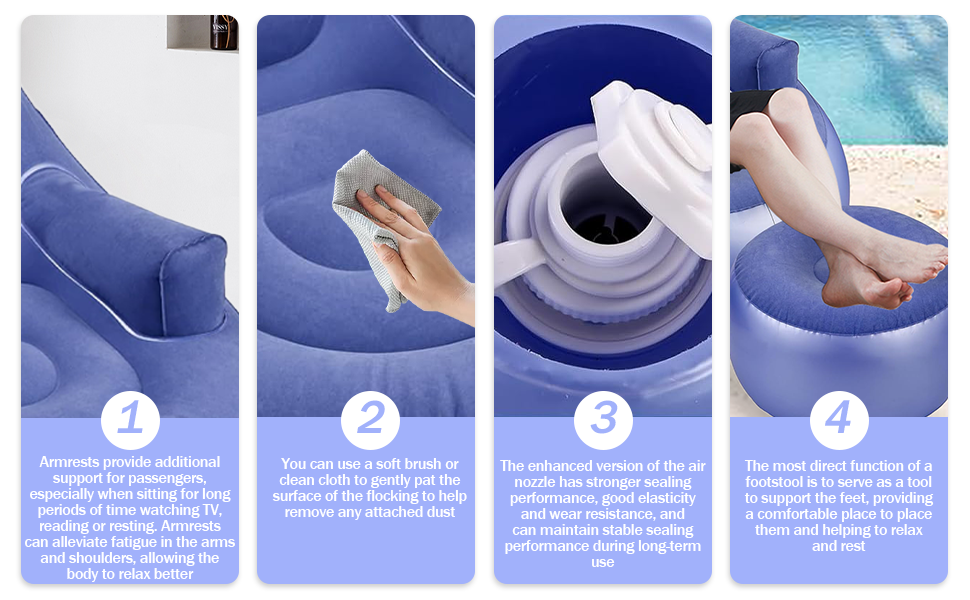 1

Armrests provide additional support for passengers, especially when sitting for long periods of time watching TV, reading or resting. Armrests can alleviate fatigue in the arms and shoulders, allowing the body to relax better

2

You can use a soft brush or clean cloth to gently pat the surface of the flocking to help remove any attached dust

3

The enhanced version of the air nozzle has stronger sealing performance, good elasticity and wear resistance, and can maintain stable sealing performance during long-term use

4

The most direct function of a footstool is to serve as a tool to support the feet, providing a comfortable place to place them and helping to relax and rest