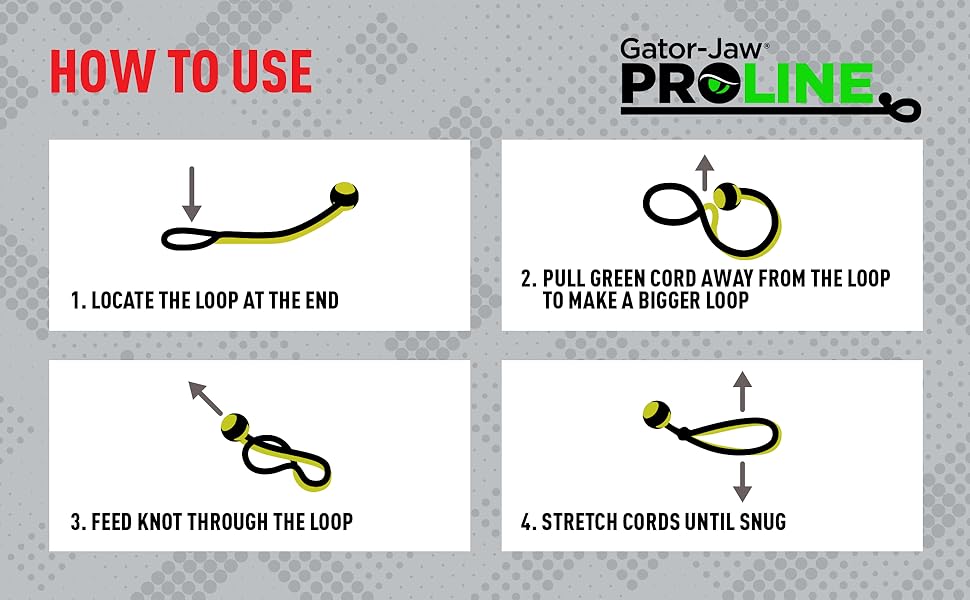 HOW TO USE

Gator-Jaw®
PROLINE

1. LOCATE THE LOOP AT THE END

2. PULL GREEN CORD AWAY FROM THE LOOP TO MAKE A BIGGER LOOP

3. FEED KNOT THROUGH THE LOOP

4. STRETCH CORDS UNTIL SNUG