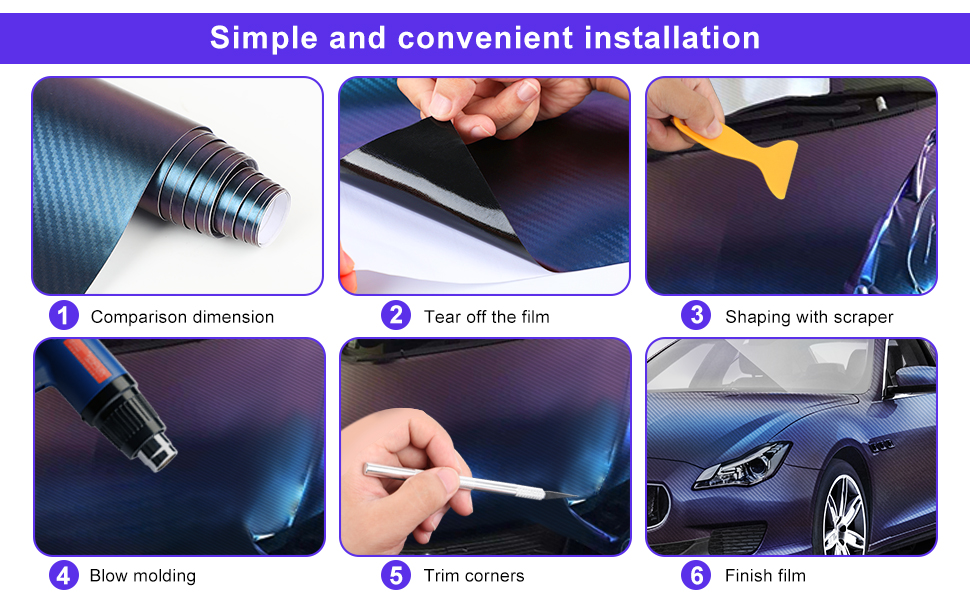 Simple and convenient installation

1 Comparison dimension

2 Tear off the film

3 Shaping with scraper

4 Blow molding

5 Trim corners

6 Finish film