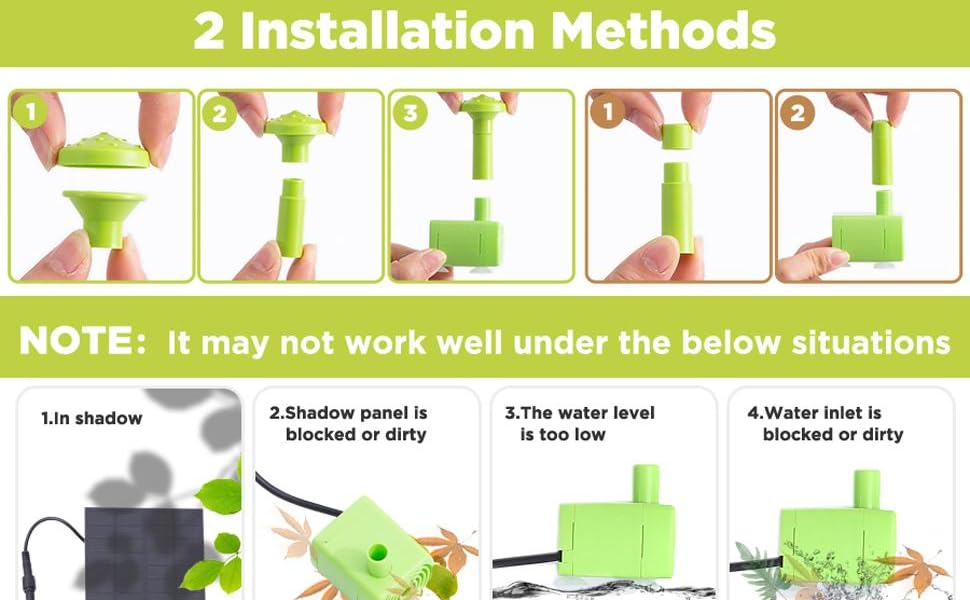 2 Installation Methods

1

2

3

1

2

NOTE: It may not work well under the below situations

1.In shadow

2.Shadow panel is blocked or dirty

3.The water level is too low

4.Water inlet is blocked or dirty