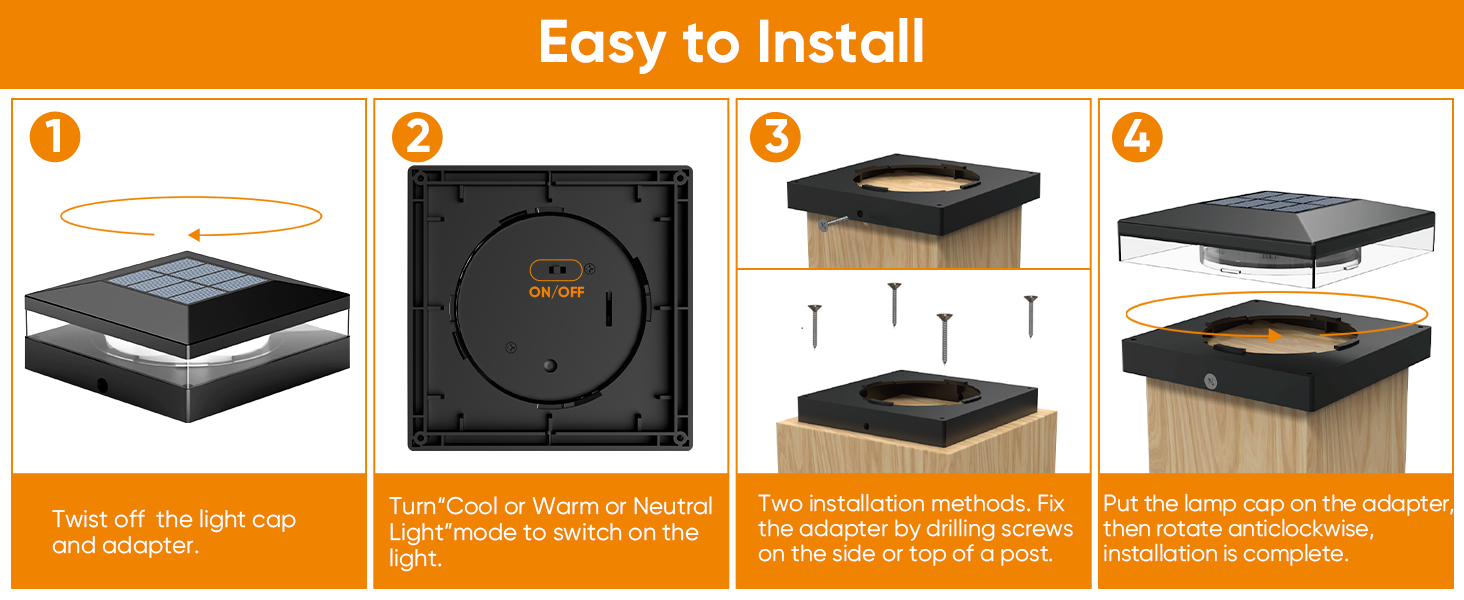 Easy to Install

1

Twist off the light cap and adapter.

2

ON/OFF

Turn"Cool or Warm or Neutral Light"mode to switch on the light.

3

Two installation methods. Fix the adapter by drilling screws on the side or top of a post.

4

Put the lamp cap on the adapter, then rotate anticlockwise, installation is complete.