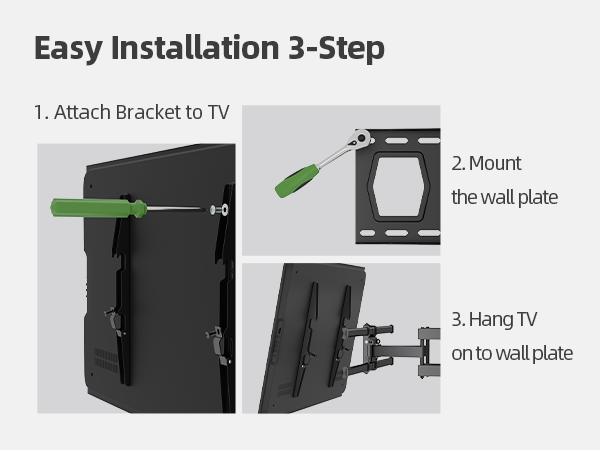 Easy Installation 3-Step

1. Attach Bracket to TV

2. Mount
the wall plate

3. Hang TV
on to wall plate