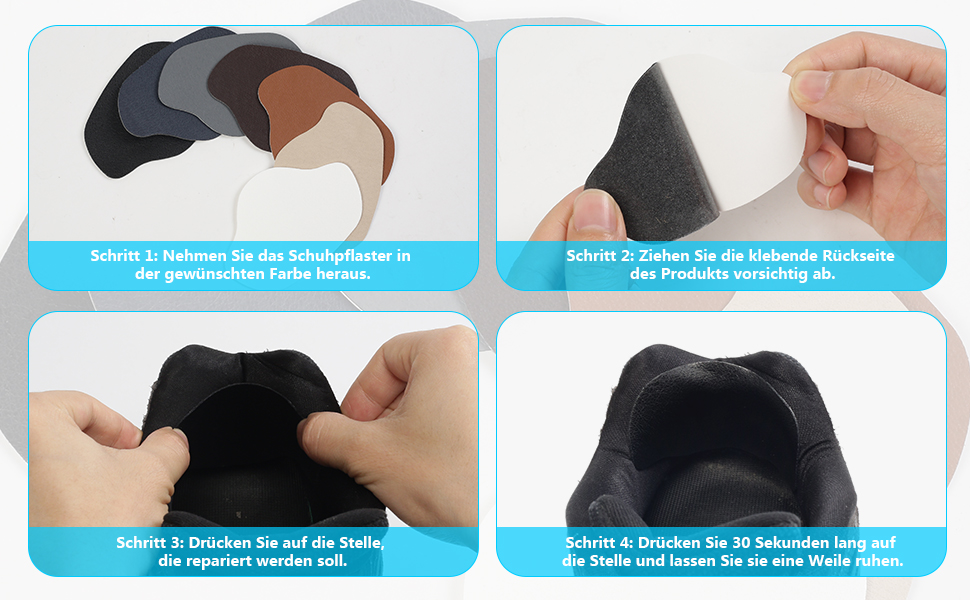 Schritt 1: Nehmen Sie das Schuhpflaster in der gewünschten Farbe heraus.

Schritt 2: Ziehen Sie die klebende Rückseite des Produkts vorsichtig ab.

Schritt 3: Drücken Sie auf die Stelle, die repariert werden soll.

Schritt 4: Drücken Sie 30 Sekunden lang auf die Stelle und lassen Sie sie eine Weile ruhen.