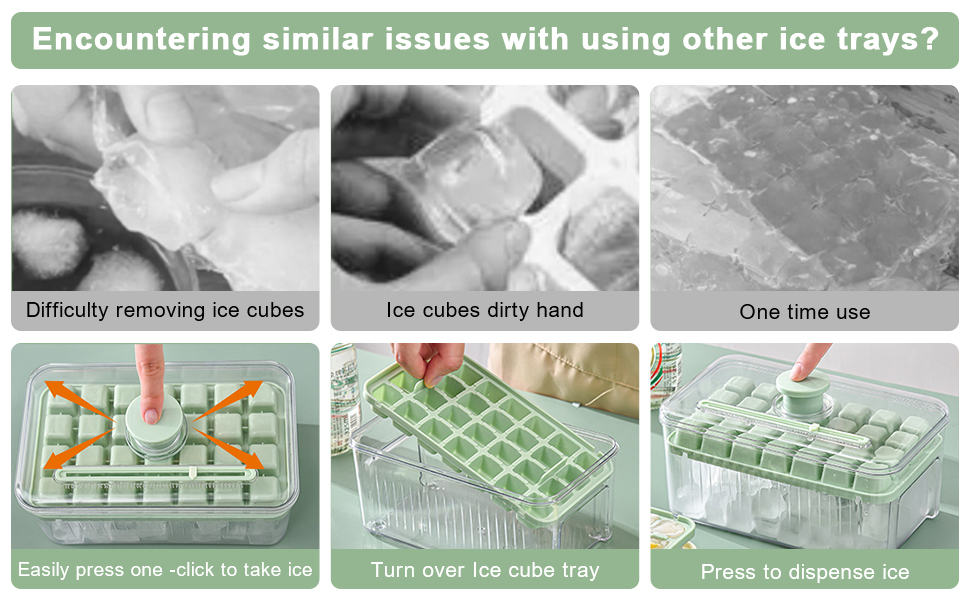 Encountering similar issues with using other ice trays?

Difficulty removing ice cubes

Ice cubes dirty hand

One time use

Easily press one -click to take ice

Turn over Ice cube tray

Press to dispense ice