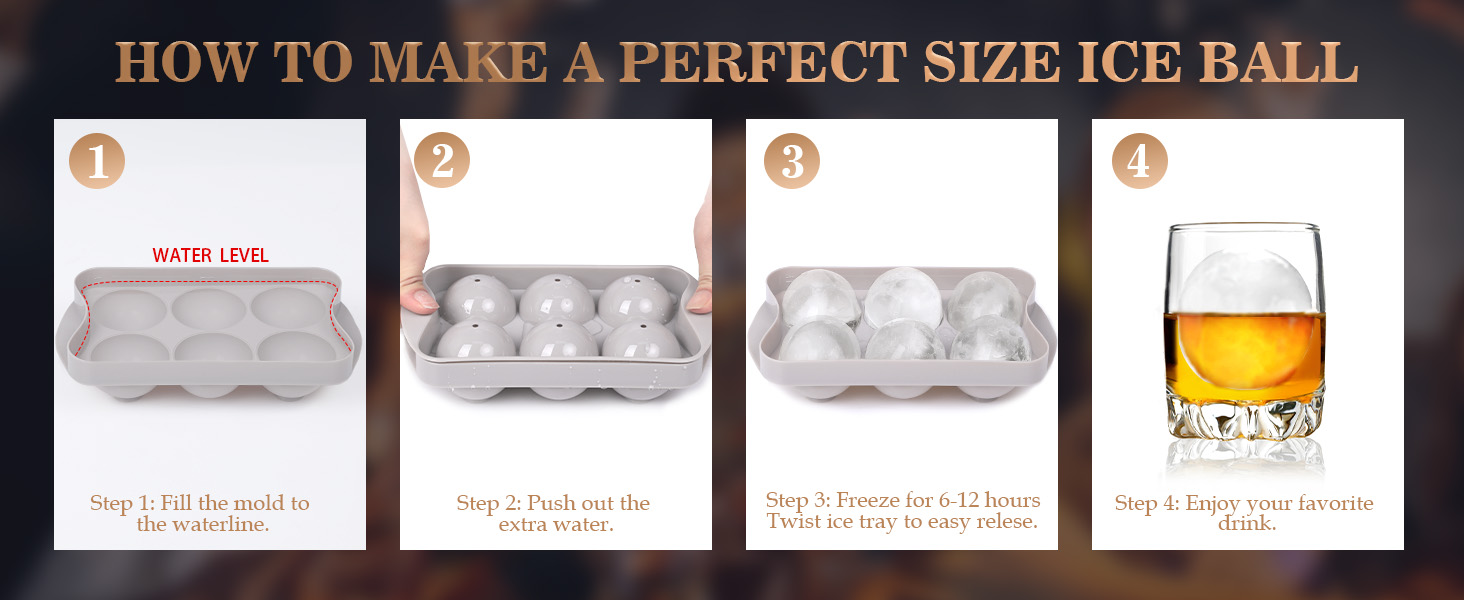 HOW TO MAKE A PERFECT SIZE ICE BALL

1

WATER LEVEL

Step 1: Fill the mold to the waterline.

2

Step 2: Push out the extra water.

3

Step 3: Freeze for 6-12 hours Twist ice tray to easy relese.

4

Step 4: Enjoy your favorite drink.