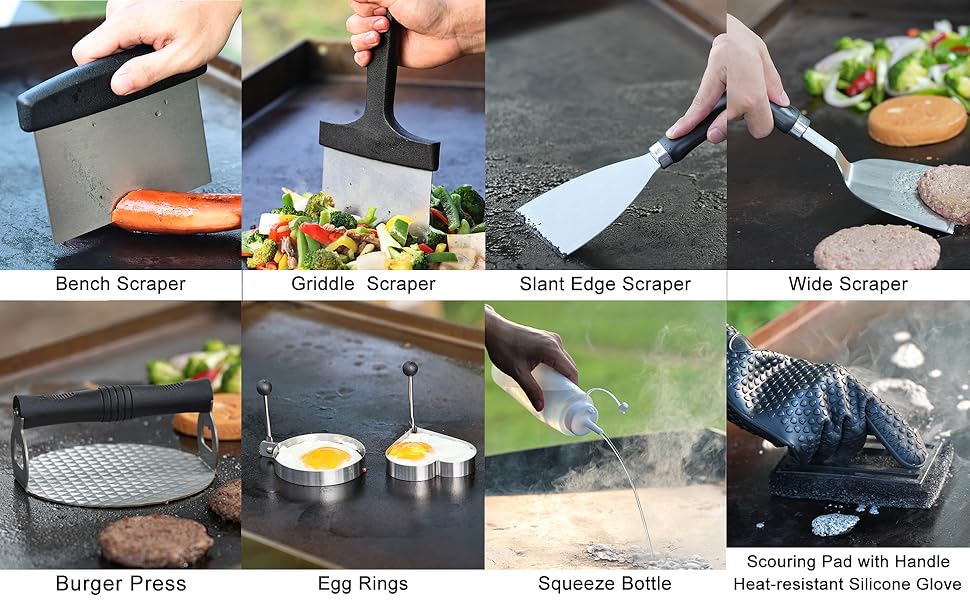 Bench Scraper

Griddle Scraper

Slant Edge Scraper

Wide Scraper

Burger Press

Egg Rings

Squeeze Bottle

Scouring Pad with Handle
Heat-resistant Silicone Glove