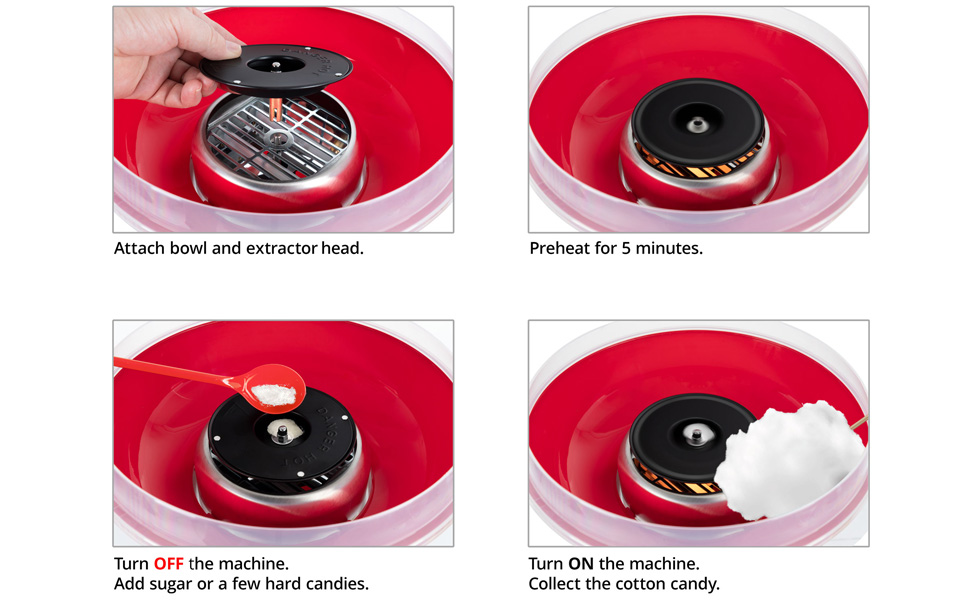 Attach bowl and extractor head.

Preheat for 5 minutes.

Turn OFF the machine.
Add sugar or a few hard candies.

Turn ON the machine.
Collect the cotton candy.