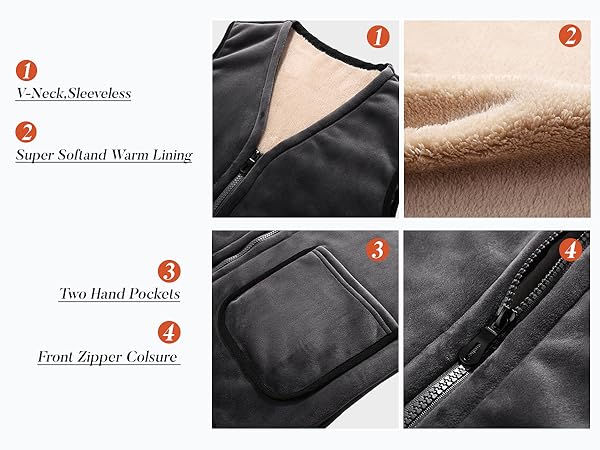 1
V-Neck,Sleeveless

2
Super Softand Warm Lining

3
Two Hand Pockets

4
Front Zipper Colsure

1

2

3

4