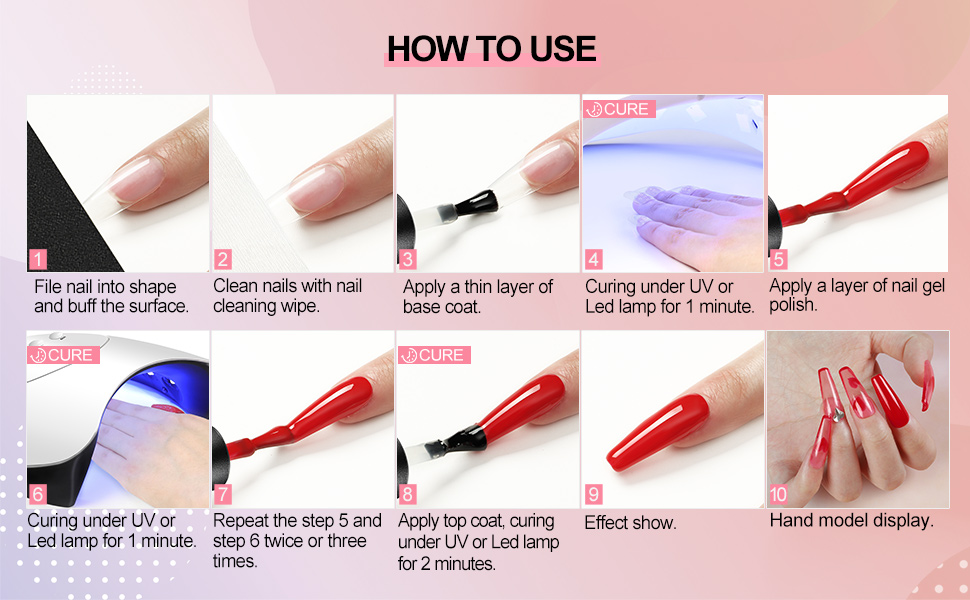 HOW TO USE

1
File nail into shape and buff the surface.

2
Clean nails with nail cleaning wipe.

3
Apply a thin layer of base coat.

CURE
4
Curing under UV or Led lamp for 1 minute.

5
Apply a layer of nail gel polish.

CURE
6
Curing under UV or Led lamp for 1 minute.

7
Repeat the step 5 and step 6 twice or three times.

CURE
8
Apply top coat, curing under UV or Led lamp for 2 minutes.

9
Effect show.

10
Hand model display.