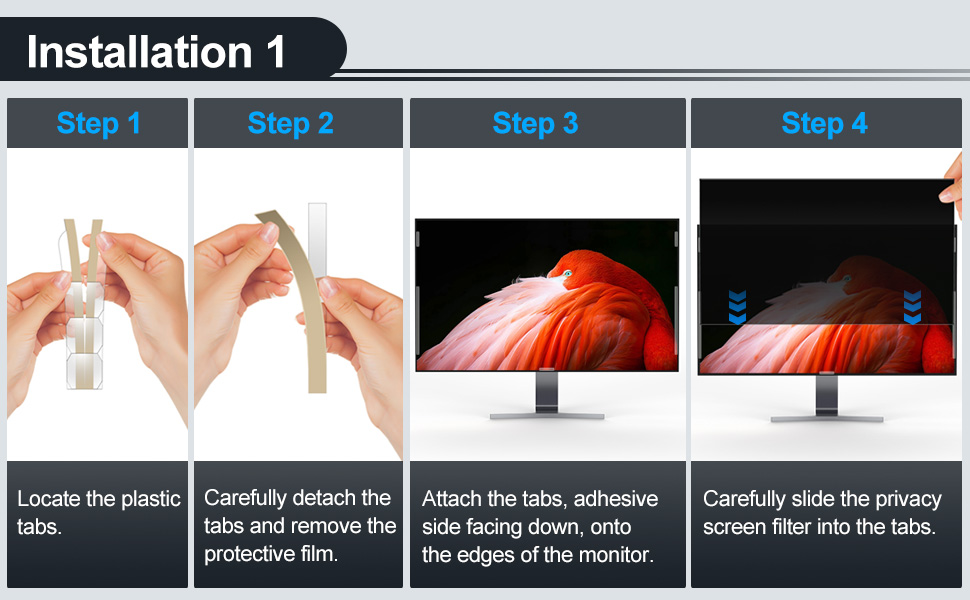 Installation 1

Step 1

Locate the plastic tabs.

Step 2

Carefully detach the tabs and remove the protective film.

Step 3

Attach the tabs, adhesive side facing down, onto the edges of the monitor.

Step 4

Carefully slide the privacy screen filter into the tabs.