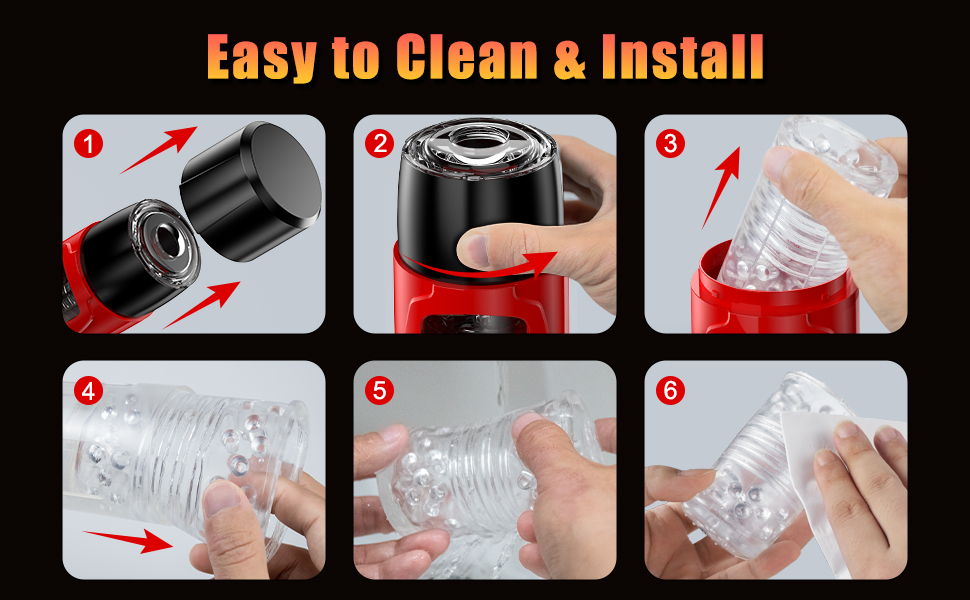 Easy to Clean & Install

1

2

3

4

5

6