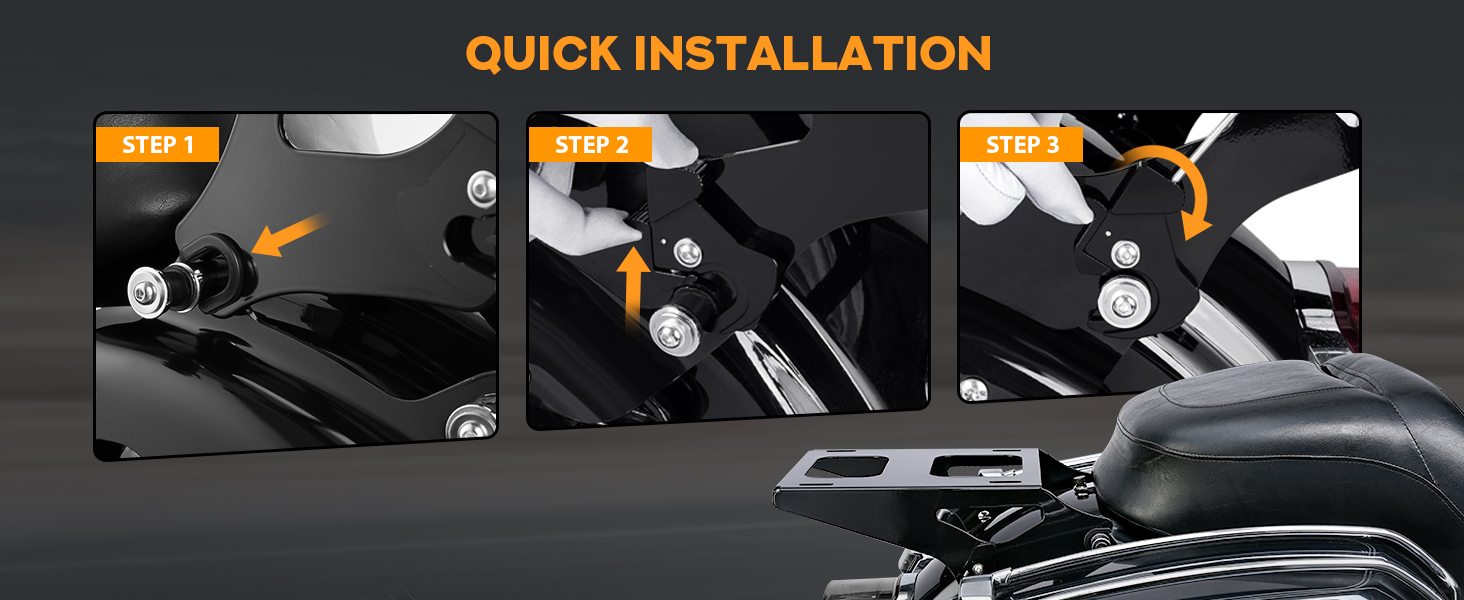 QUICK INSTALLATION

STEP 1

STEP 2

STEP 3