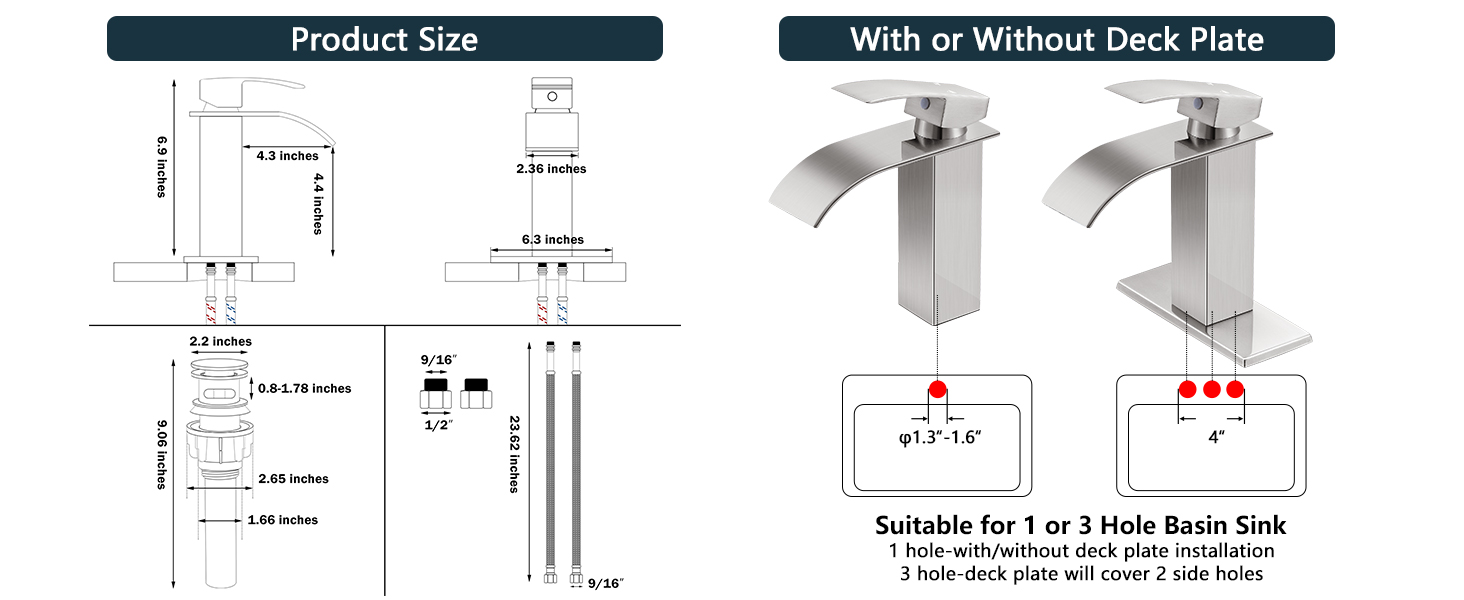 Product Size

6.9 inches
4.3 inches
4.4 inches
2.36 inches
6.3 inches

2.2 inches
0.8-1.78 inches
9.06 inches
2.65 inches
1.66 inches

9/16″
1/2″
23.62 inches
9/16″

With or Without Deck Plate

φ1.3″-1.6″
4″

Suitable for 1 or 3 Hole Basin Sink
1 hole-with/without deck plate installation
3 hole-deck plate will cover 2 side holes